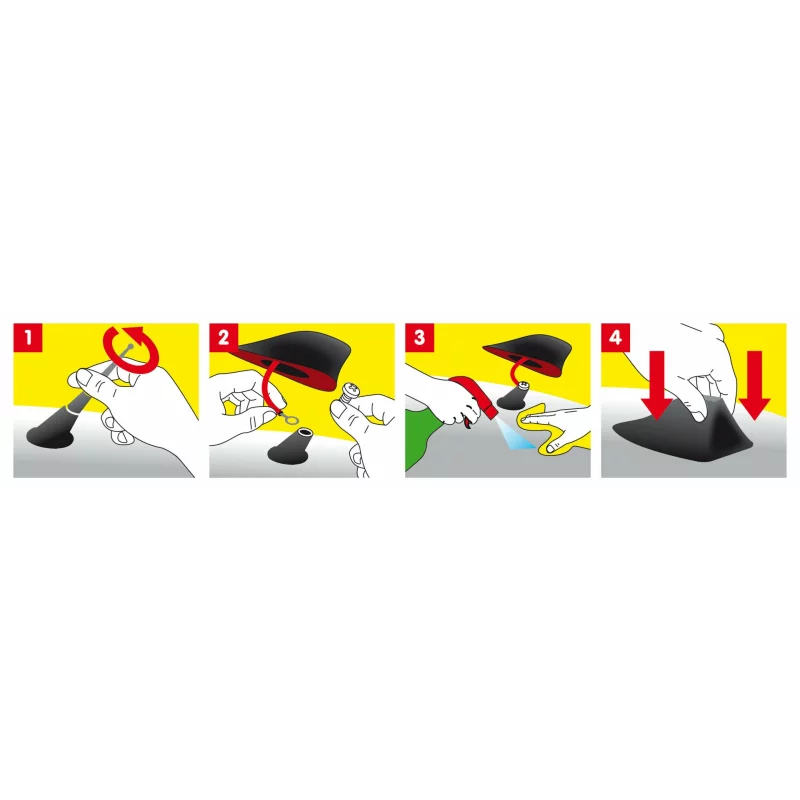 1
2
3
4