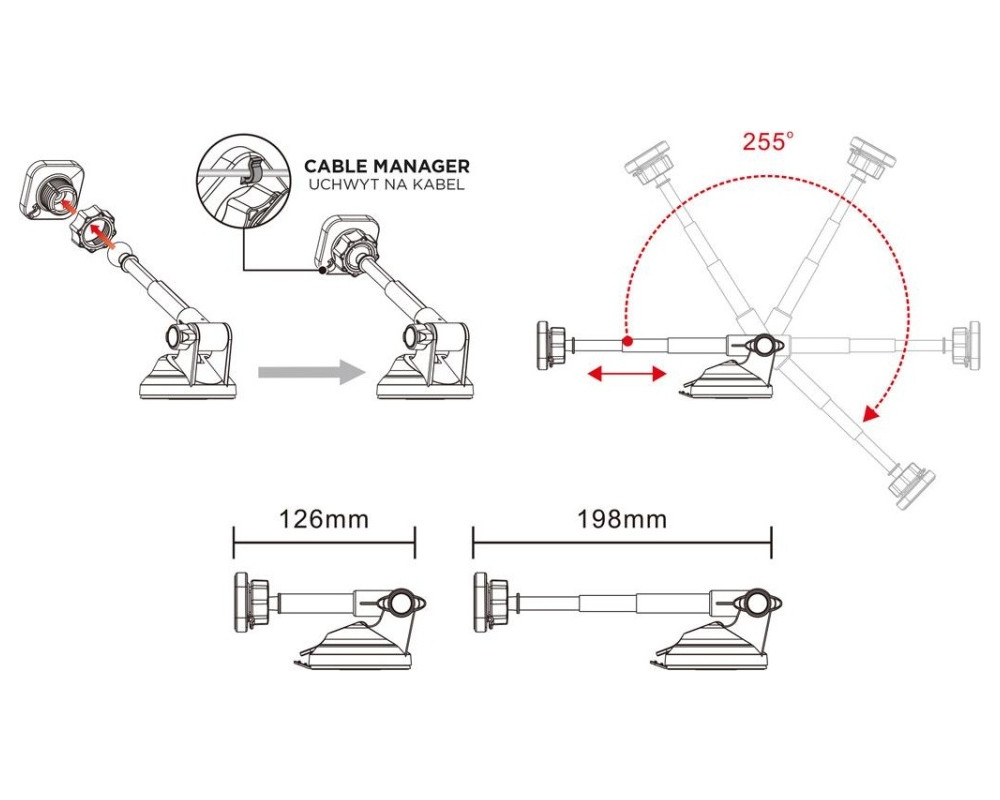 CABLE MANAGER
UCHWYT NA KABEL

255°

126mm

198mm