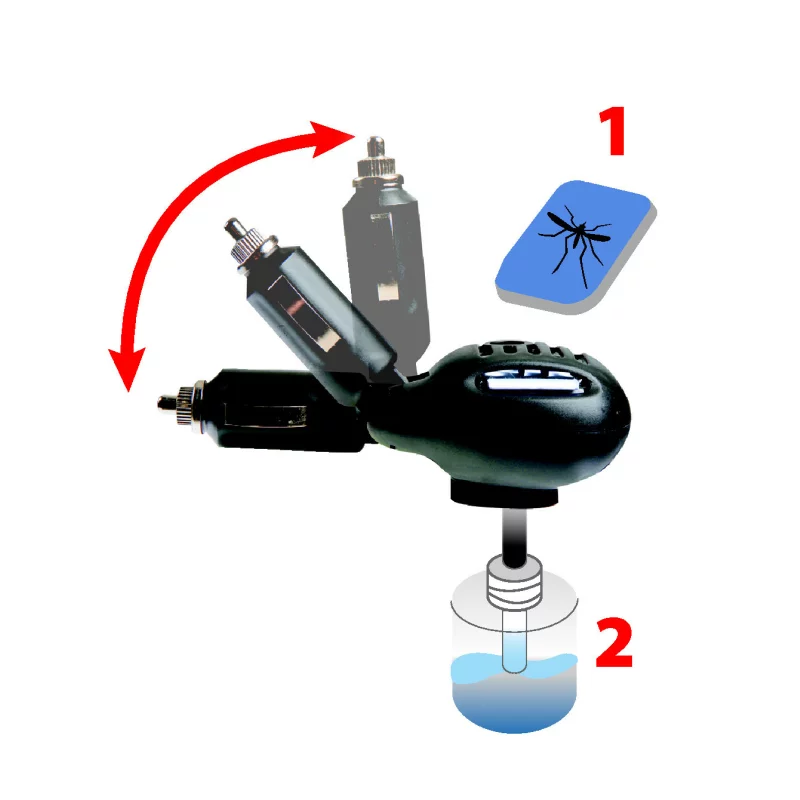 1

2