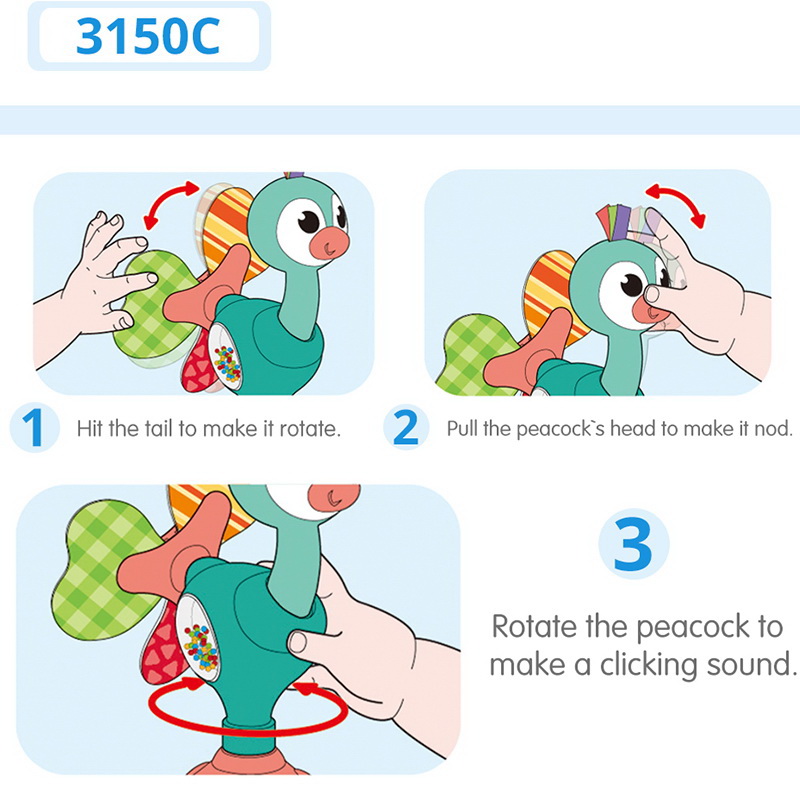 3150C

1 Hit the tail to make it rotate.

2 Pull the peacock`s head to make it nod.

3

Rotate the peacock to make a clicking sound.