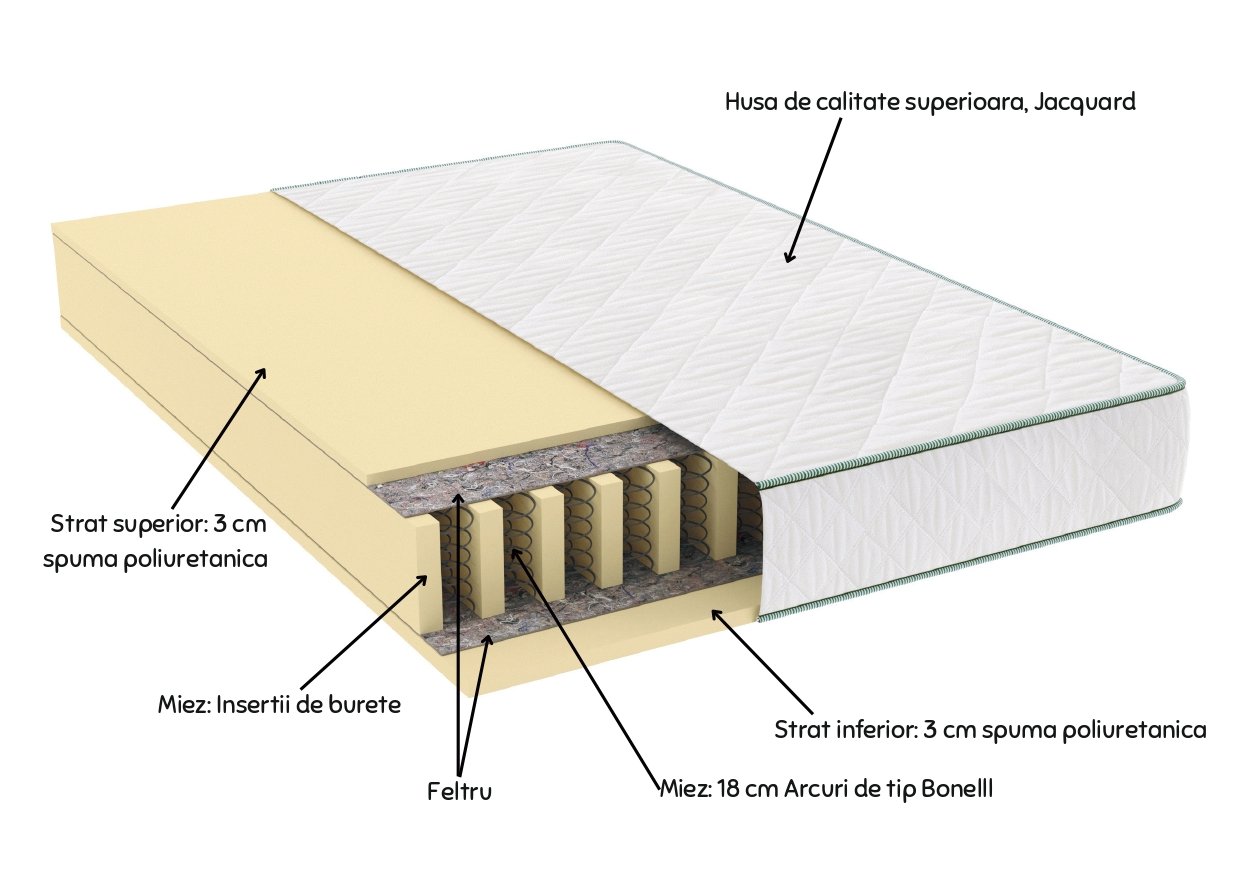 Husa de calitate superioara, Jacquard

Strat superior: 3 cm spuma poliuretanica

Miez: Insertii de burete

Feltru

Miez: 18 cm Arcuri de tip Bonelll

Strat inferior: 3 cm spuma poliuretanica