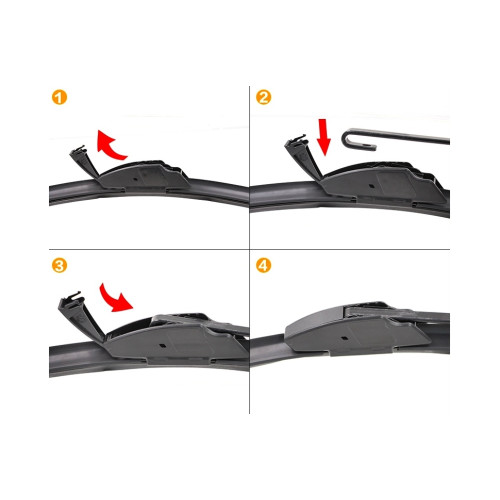 1

2

3

4