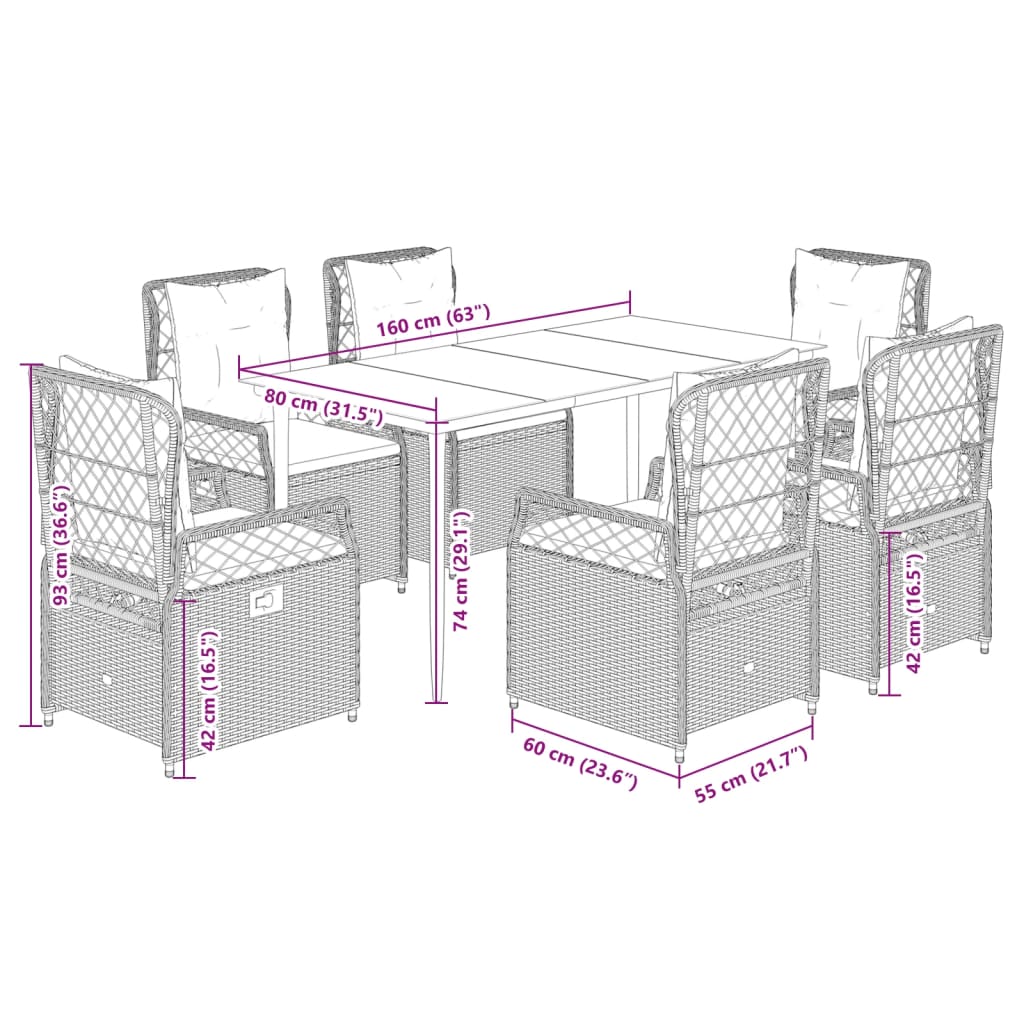 160 cm (63")
80 cm (31.5")
93 cm (36.6")
74 cm (29.1")
42 cm (16.5")
42 cm (16.5")
60 cm (23.6")
55 cm (21.7")