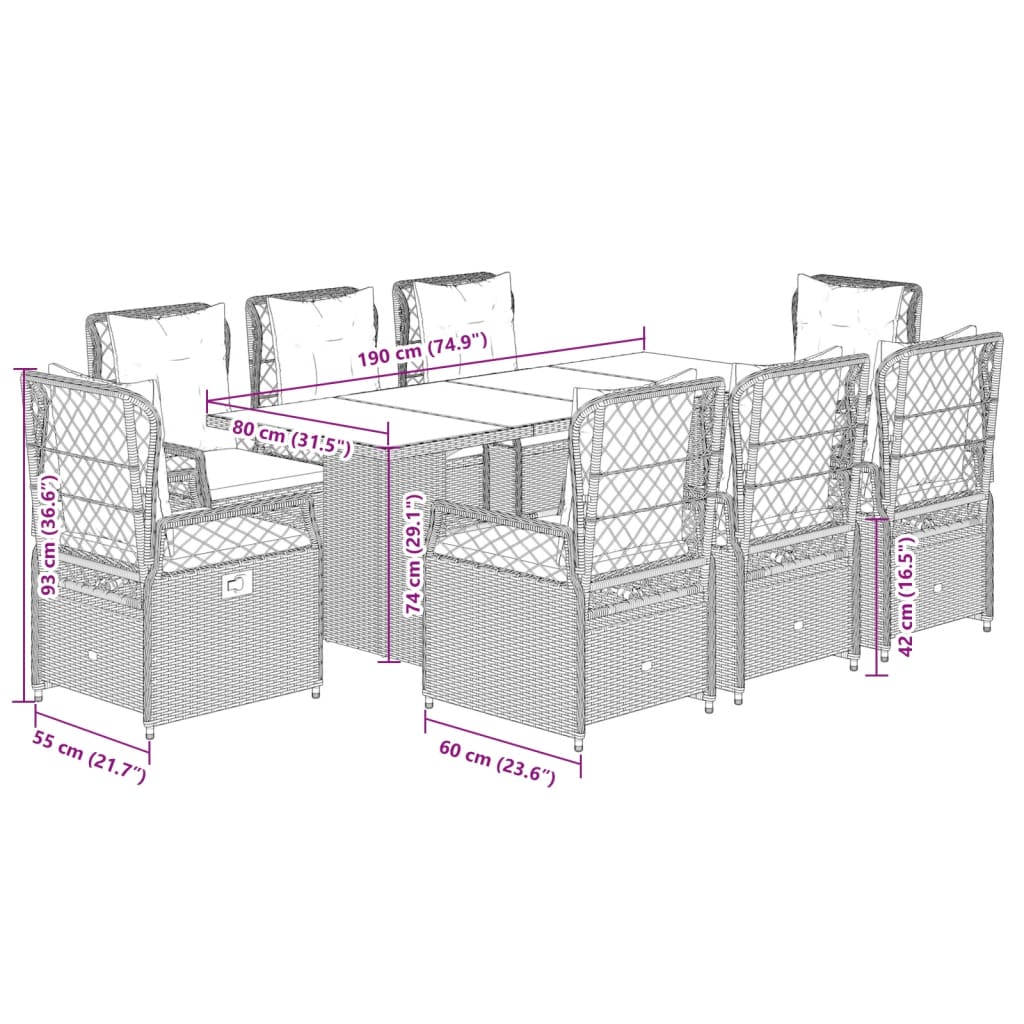 190 cm (74.9")
80 cm (31.5")
93 cm (36.6")
74 cm (29.1")
42 cm (16.5")
55 cm (21.7")
60 cm (23.6")