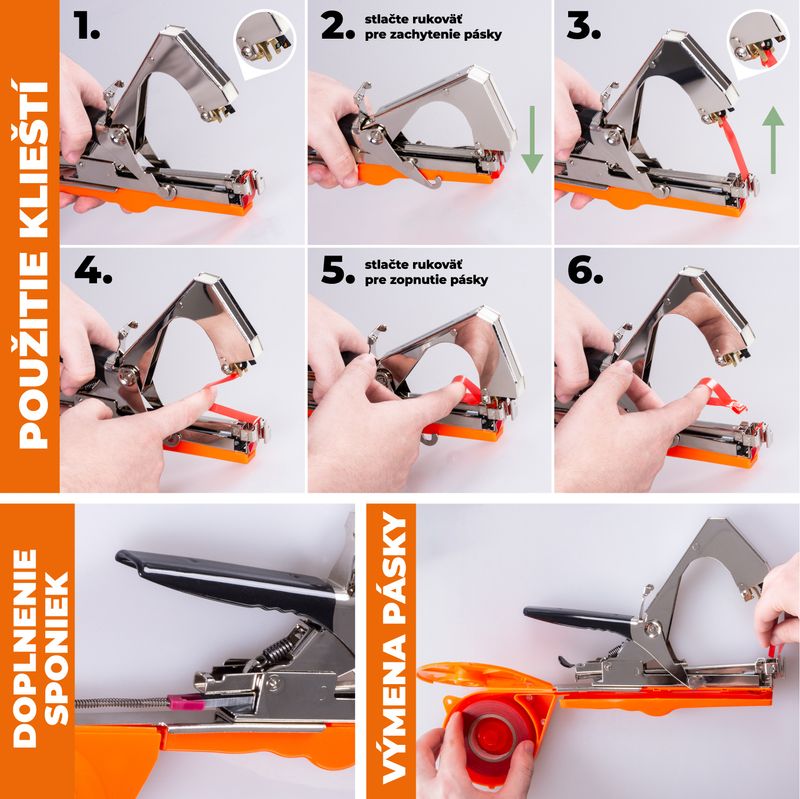 POUŽITIE KLIEŠTÍ

1.

2. stlačte rukoväť pre zachytenie pásky

3.

4.

5. stlačte rukoväť pre zopnutie pásky

6.

DOPLNENIE SPONIEK

VÝMENA PÁSKY