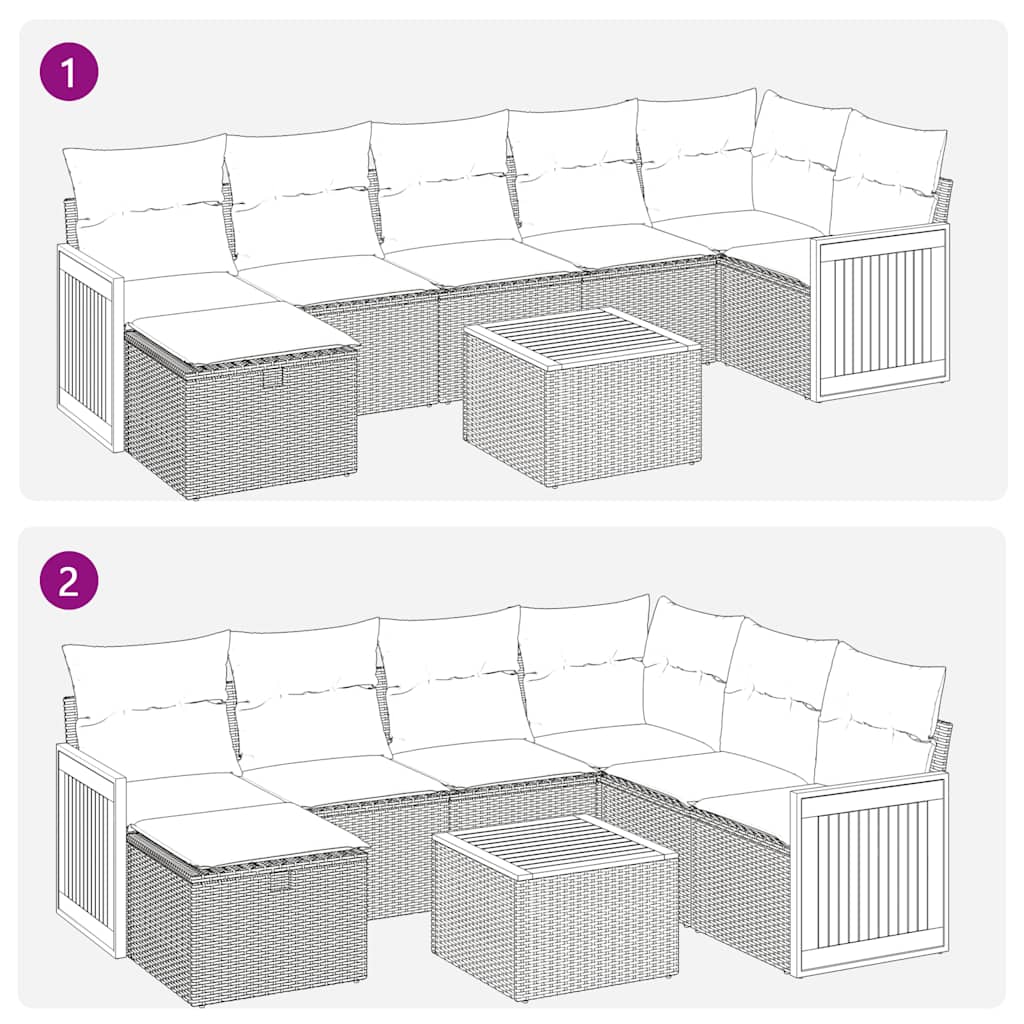 1

2