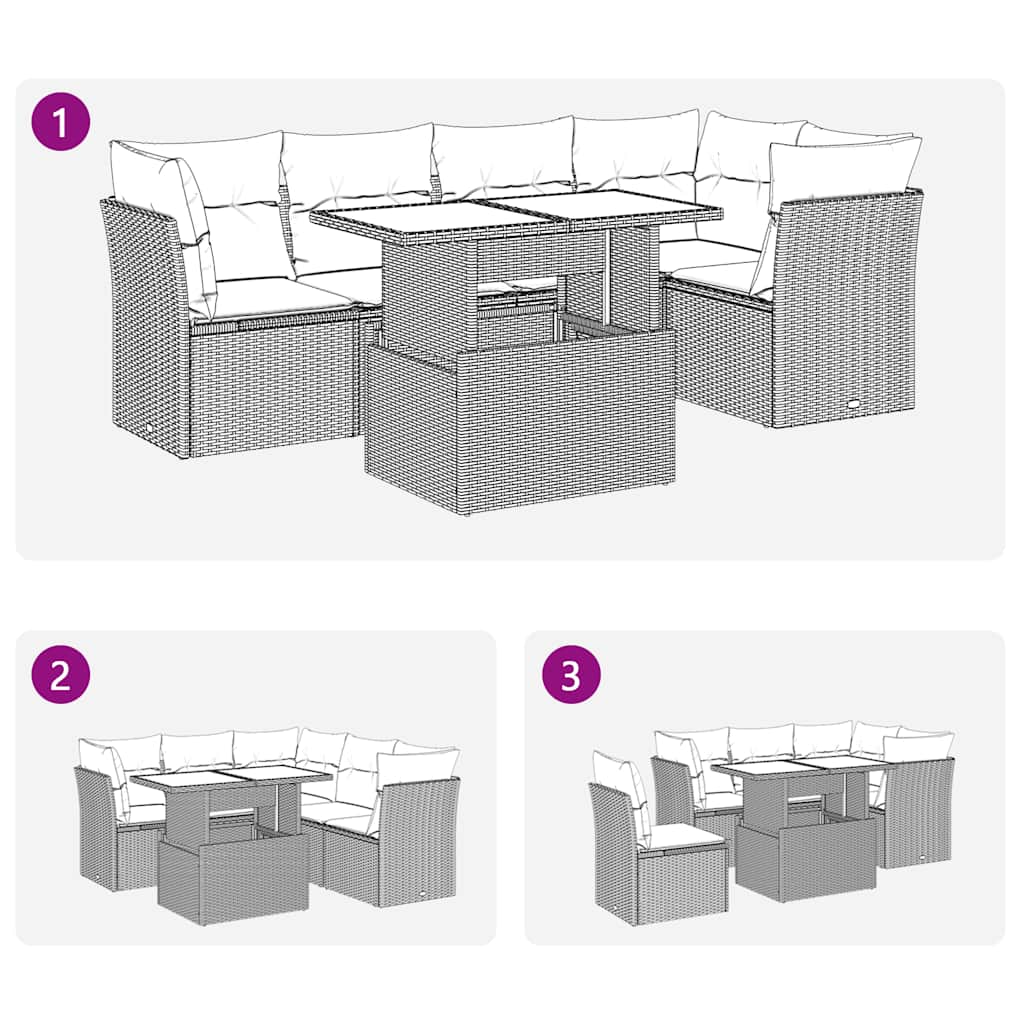 1

2

3