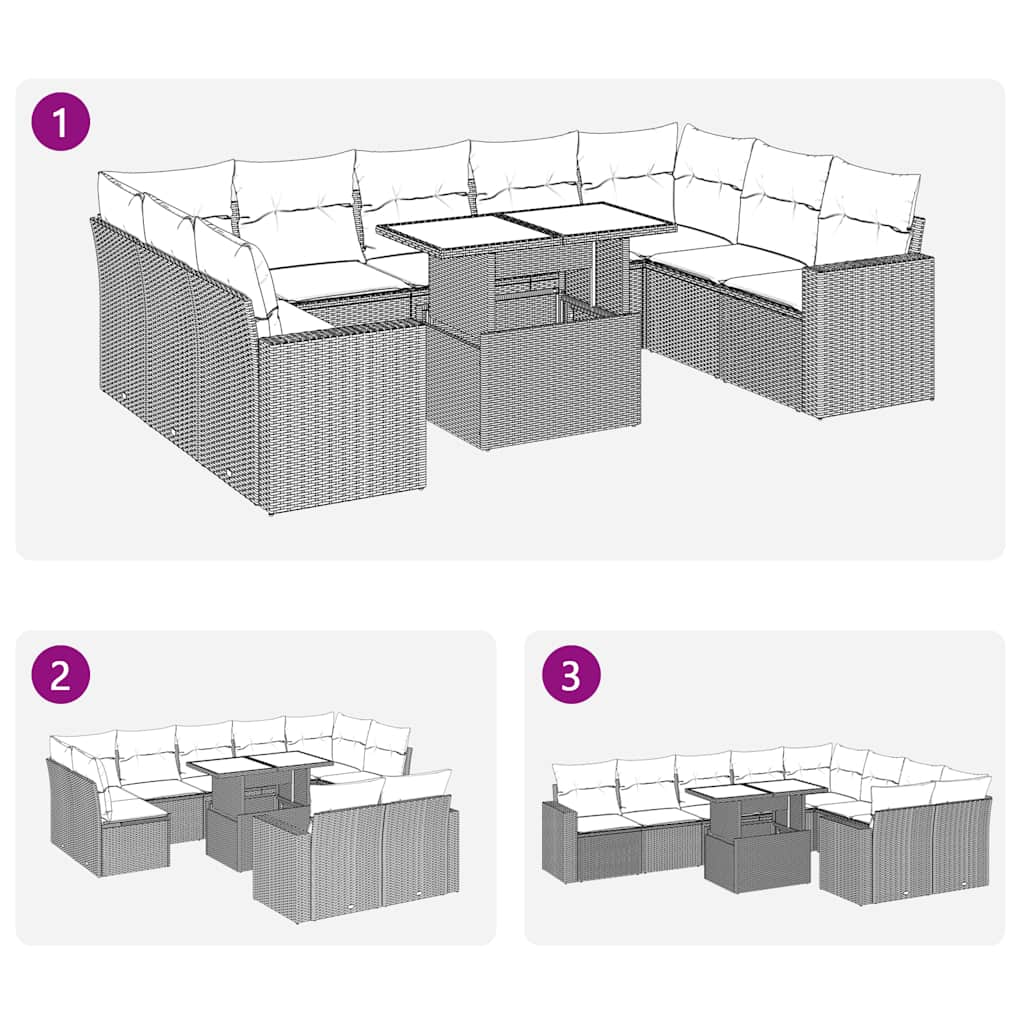 1

2

3