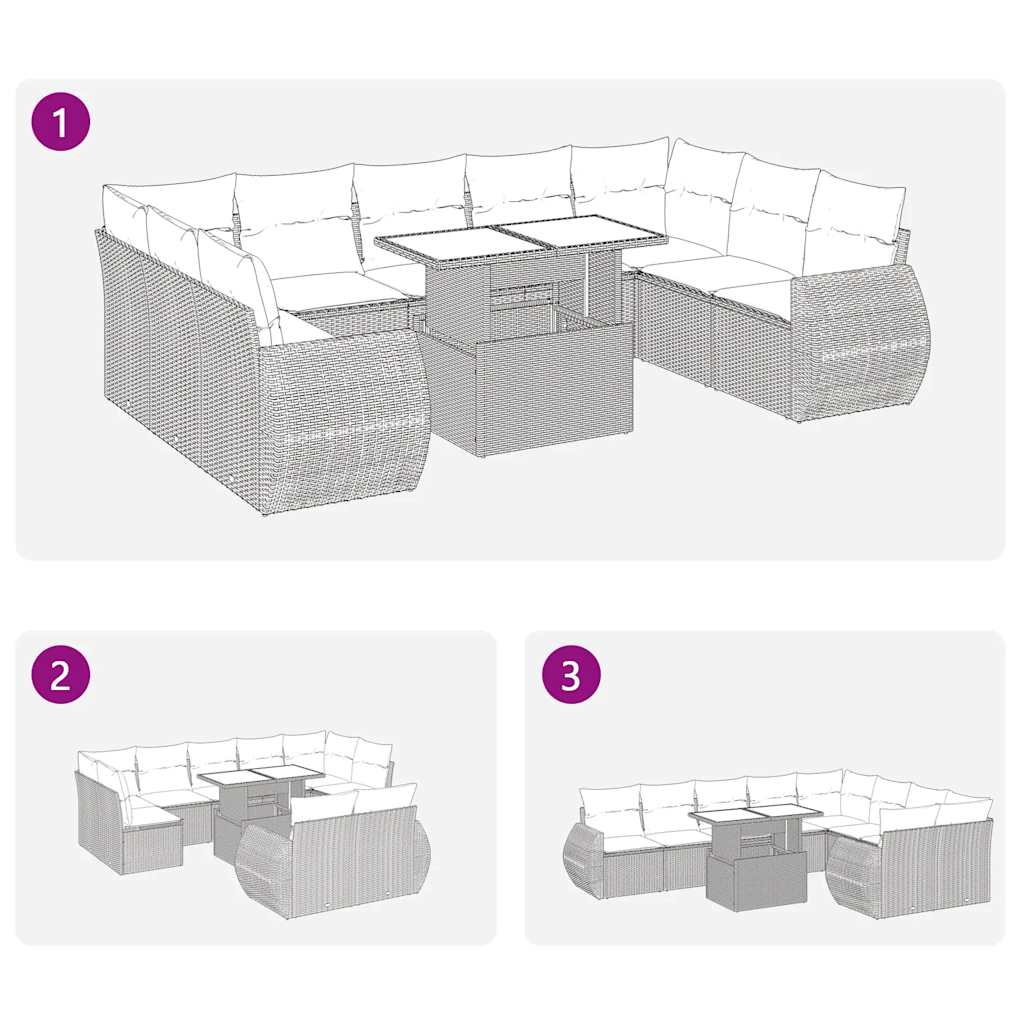 1

2

3