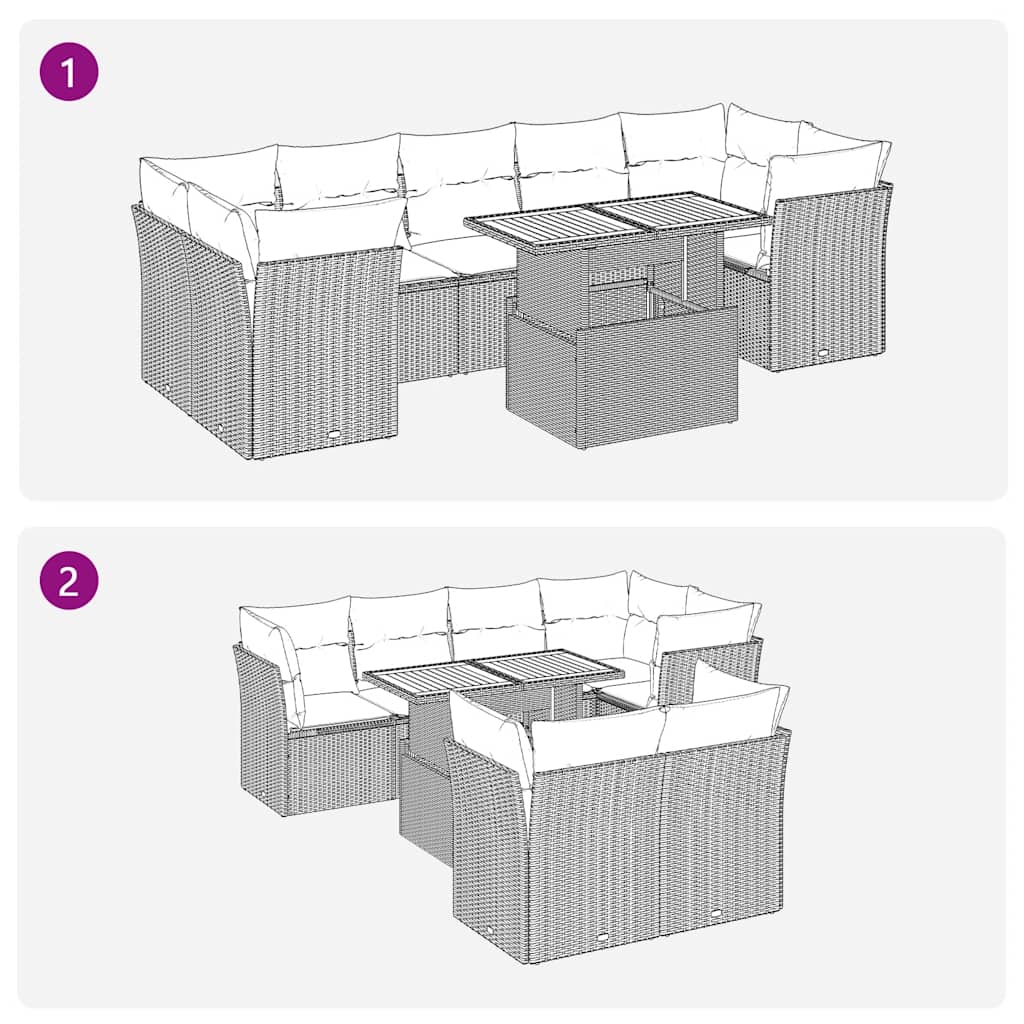 1

2