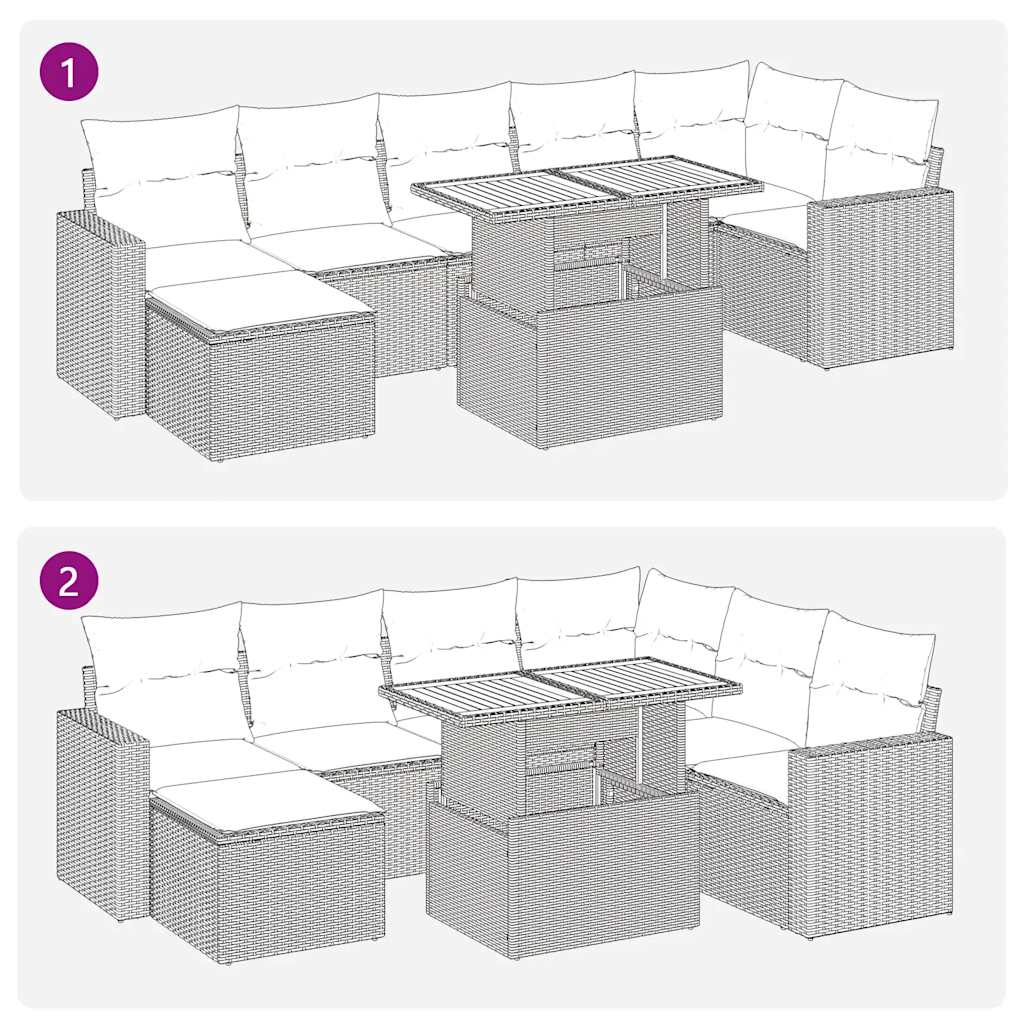 1

2