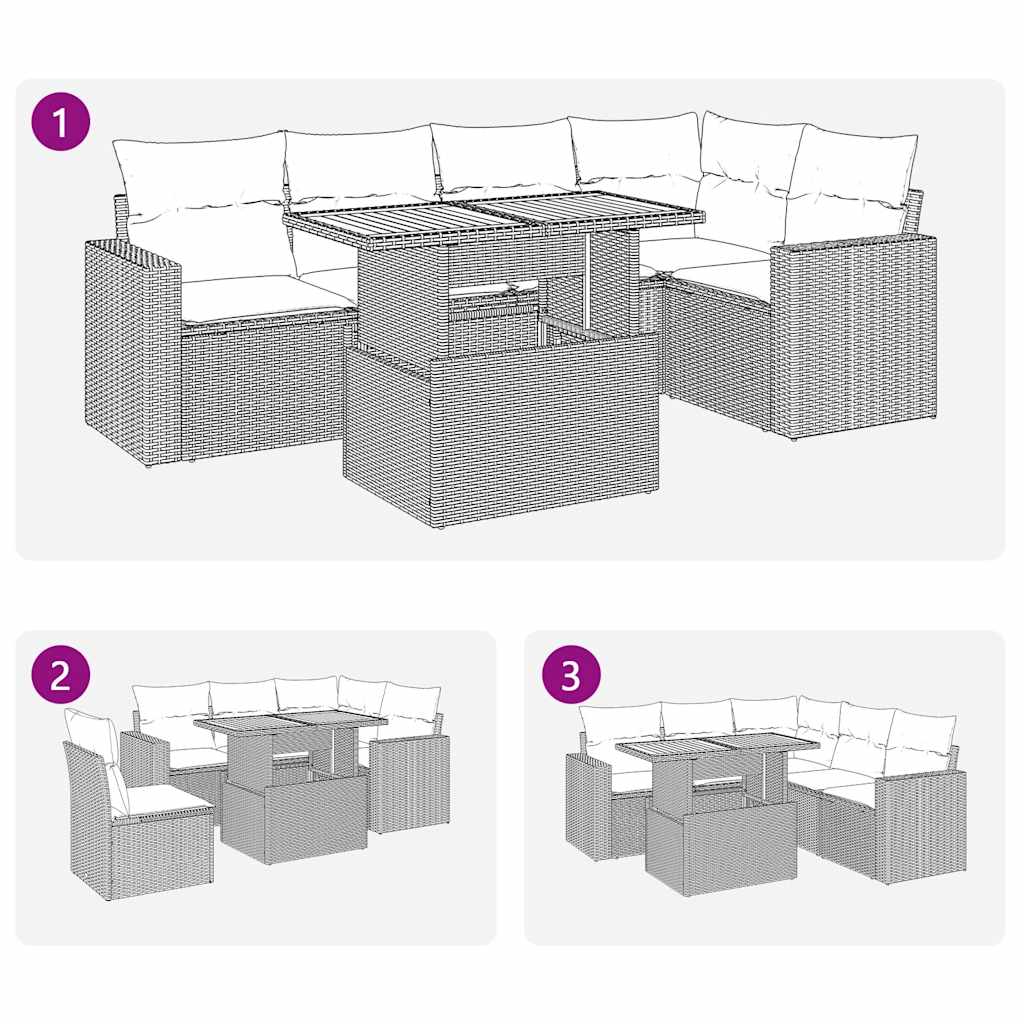 1

2

3