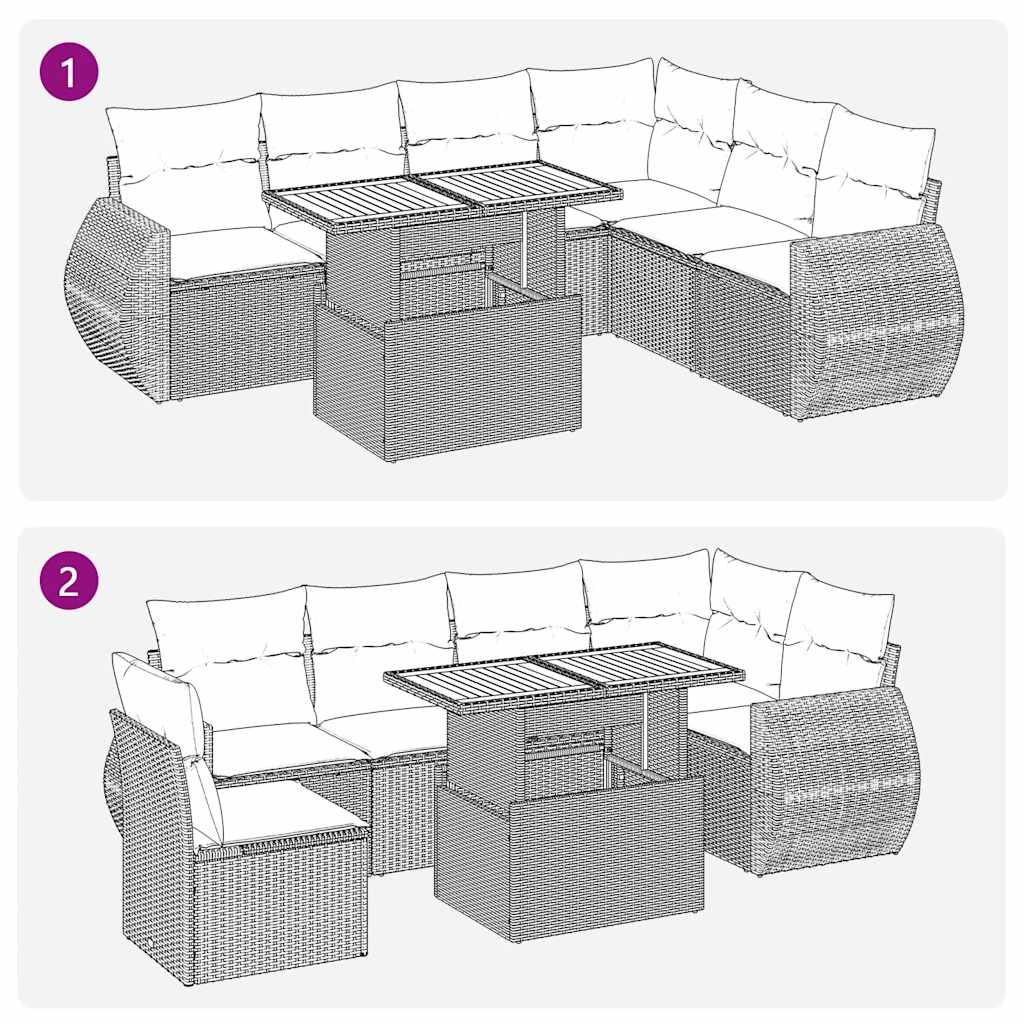 1

2