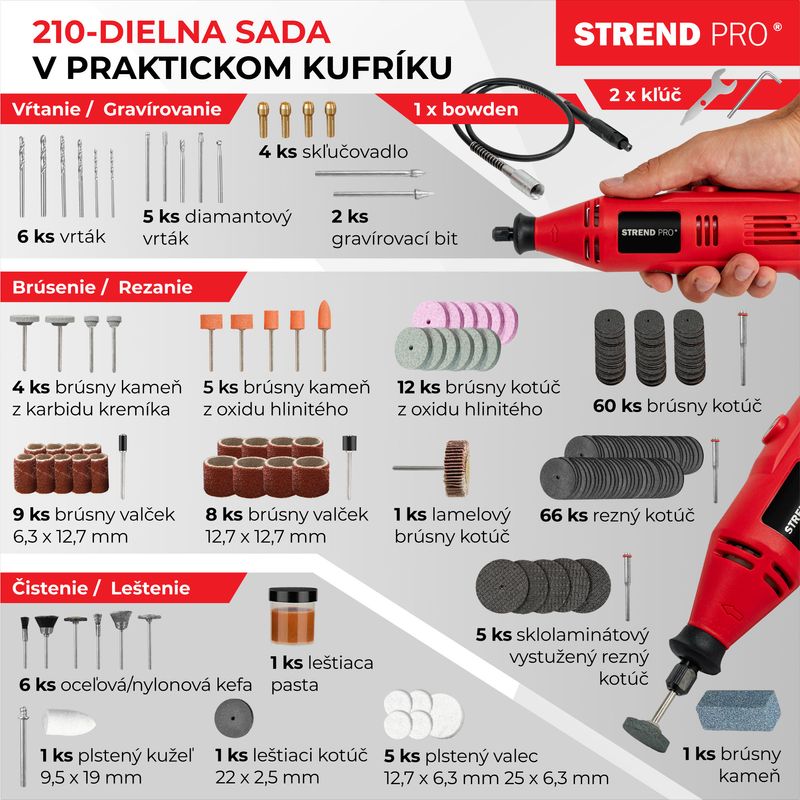 210-DIELNA SADA
V PRAKTICKOM KUFRÍKU

STREND PRO®

Vŕtanie / Gravírovanie

1 x bowden

2 x kľúč

4 ks skľučovadlo

6 ks vrták

5 ks diamantový vrták

2 ks gravírovací bit

STREND PRO®

Brúsenie / Rezanie

4 ks brúsny kameň z karbidu kremíka

5 ks brúsny kameň z oxidu hlinitého

12 ks brúsny kotúč z oxidu hlinitého

60 ks brúsny kotúč

9 ks brúsny valček 6,3 x 12,7 mm

8 ks brúsny valček 12,7 x 12,7 mm

1 ks lamelový brúsny kotúč

66 ks rezný kotúč

STREND

Čistenie / Leštenie

6 ks oceľová/nylonová kefa

1 ks leštiaca pasta

5 ks sklolaminátový vystužený rezný kotúč

1 ks plstený kužeľ 9,5 x 19 mm

1 ks leštiaci kotúč 22 x 2,5 mm

5 ks plstený valec 12,7 x 6,3 mm 25 x 6,3 mm

1 ks brúsny kameň