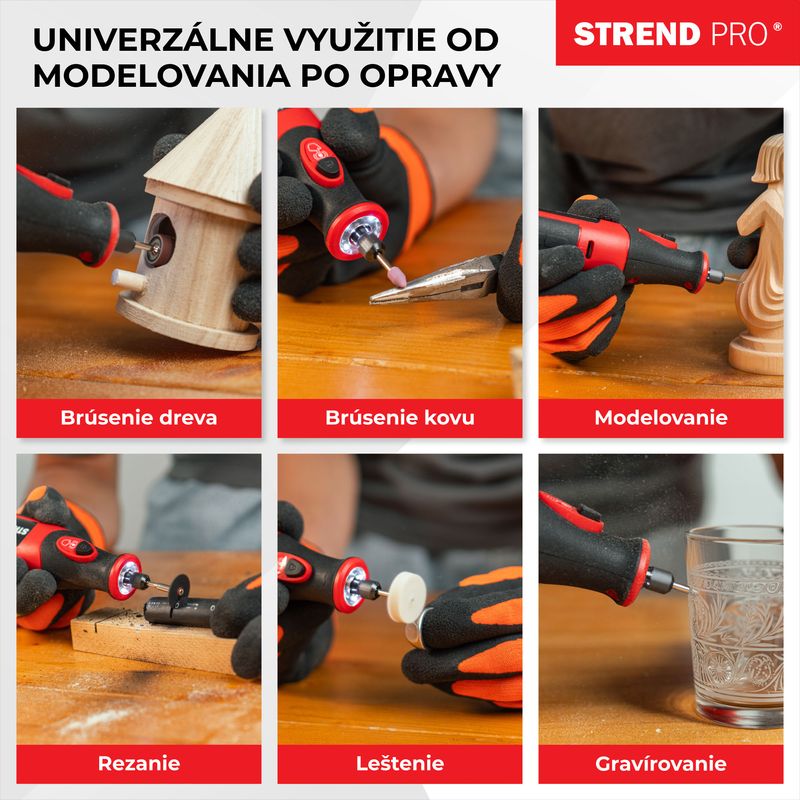 UNIVERZÁLNE VYUŽITIE OD MODELOVANIA PO OPRAVY

STREND PRO®

Brúsenie dreva

Brúsenie kovu

Modelovanie

Rezanie

Leštenie

Gravírovanie