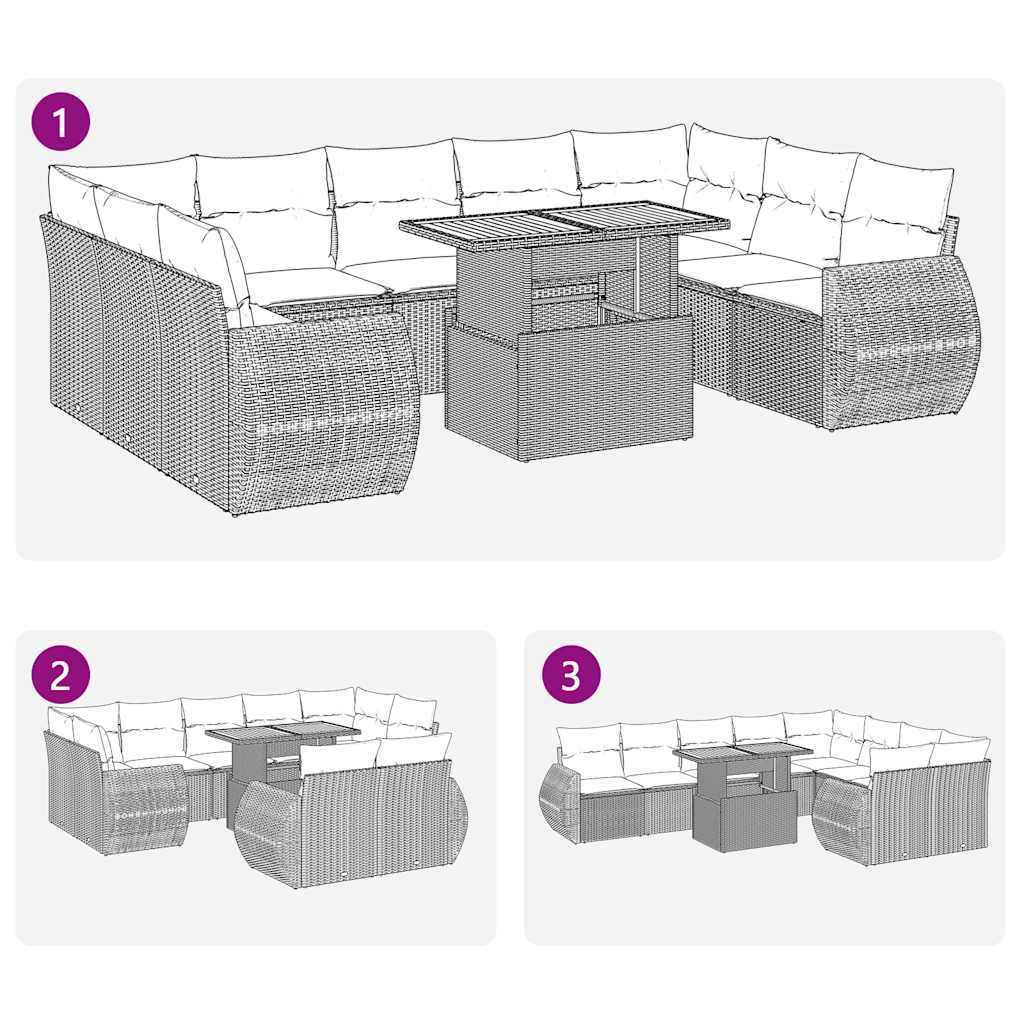 1

2

3