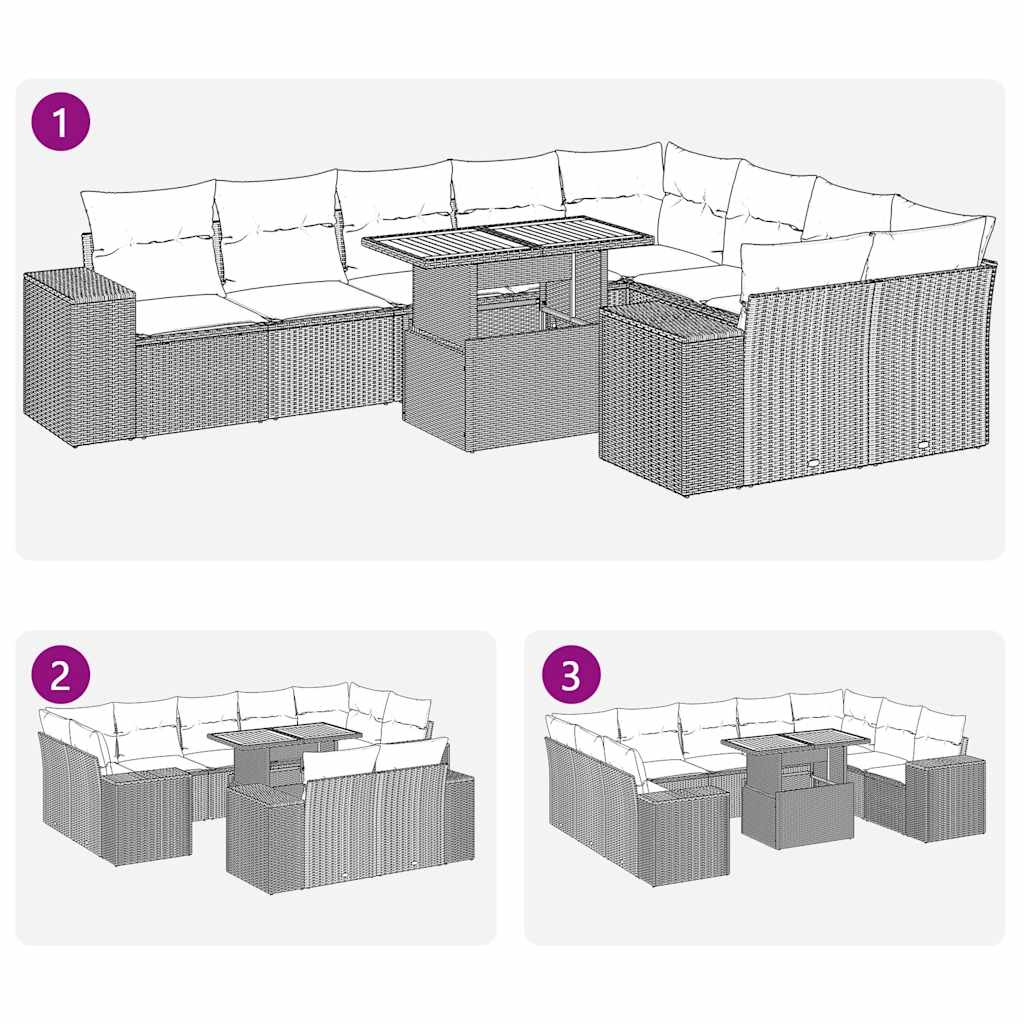 1

2

3