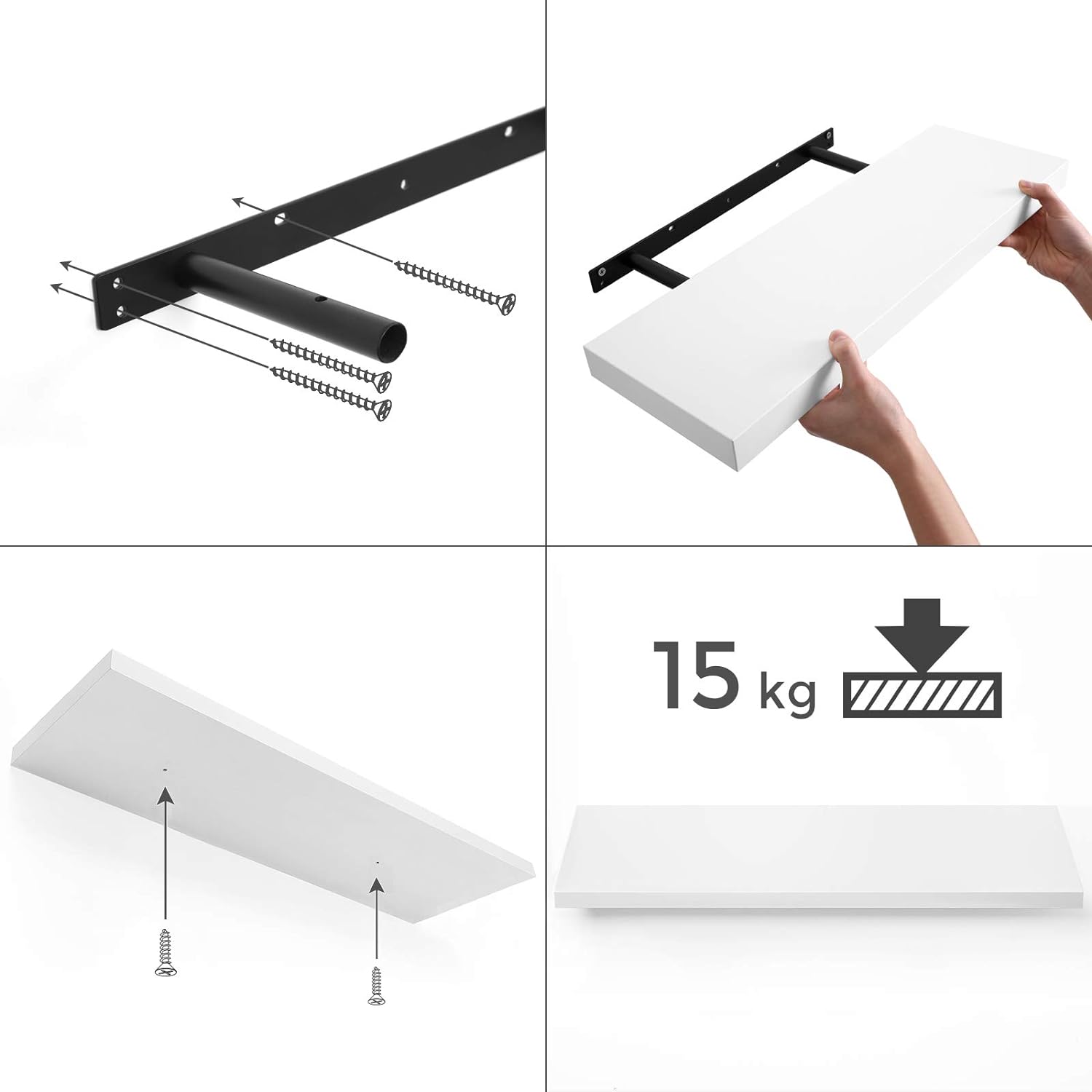 15 kg