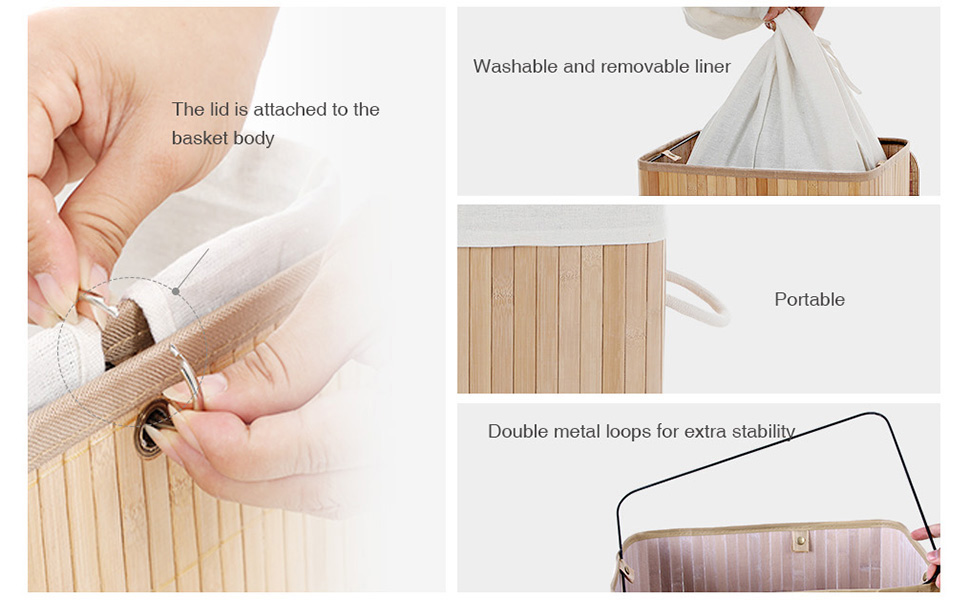 The lid is attached to the basket body

Washable and removable liner

Portable

Double metal loops for extra stability