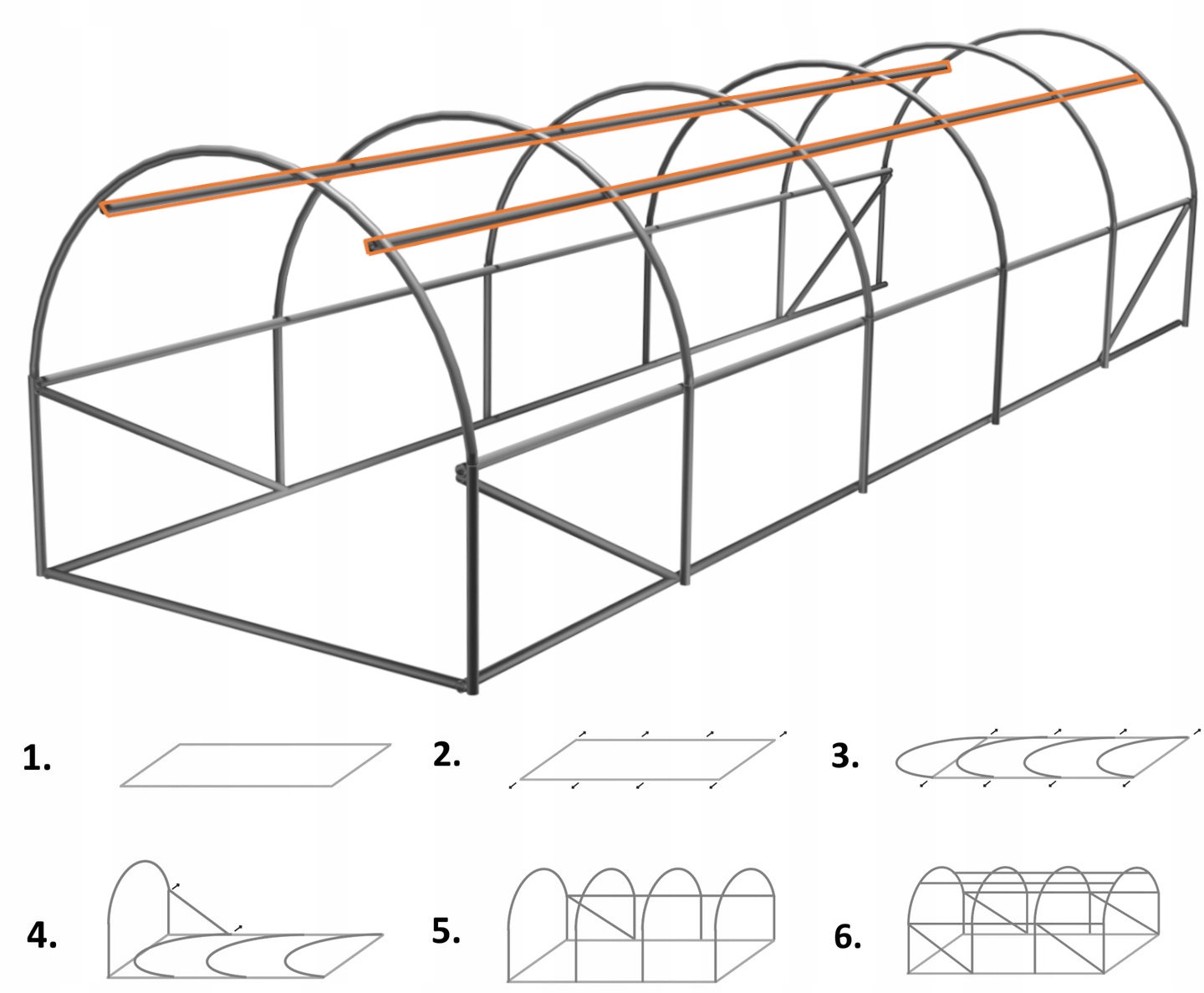 1.

2.

3.

4.

5.

6.