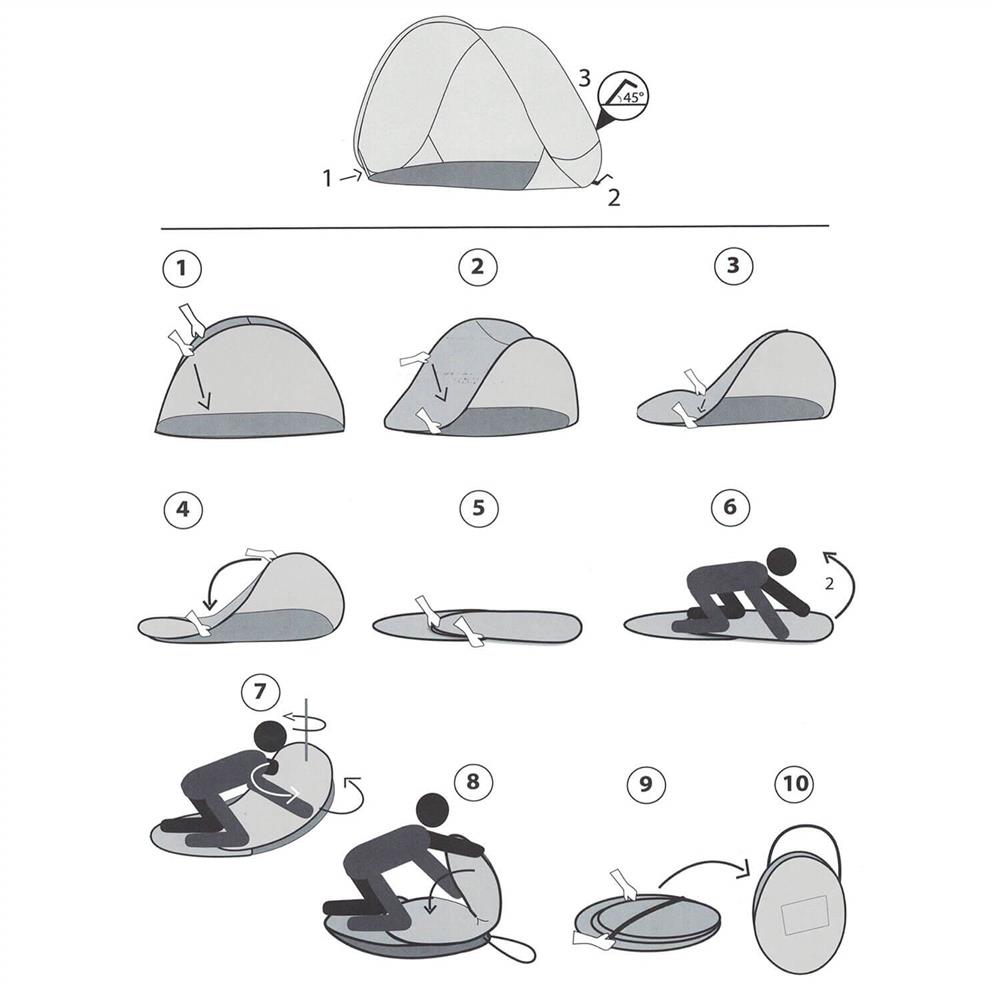 3
45°
1
2

1
2
3
4
5
6
2
7
8
9
10