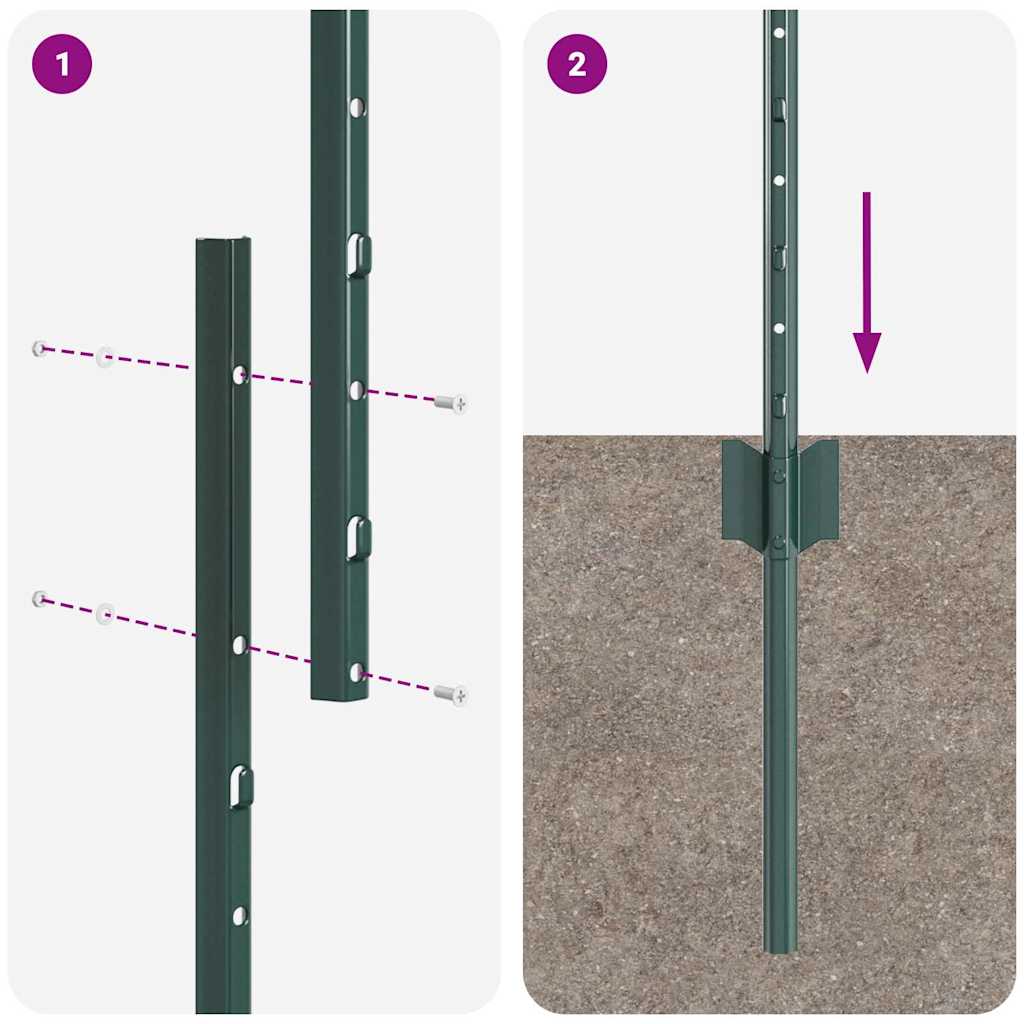 1

2