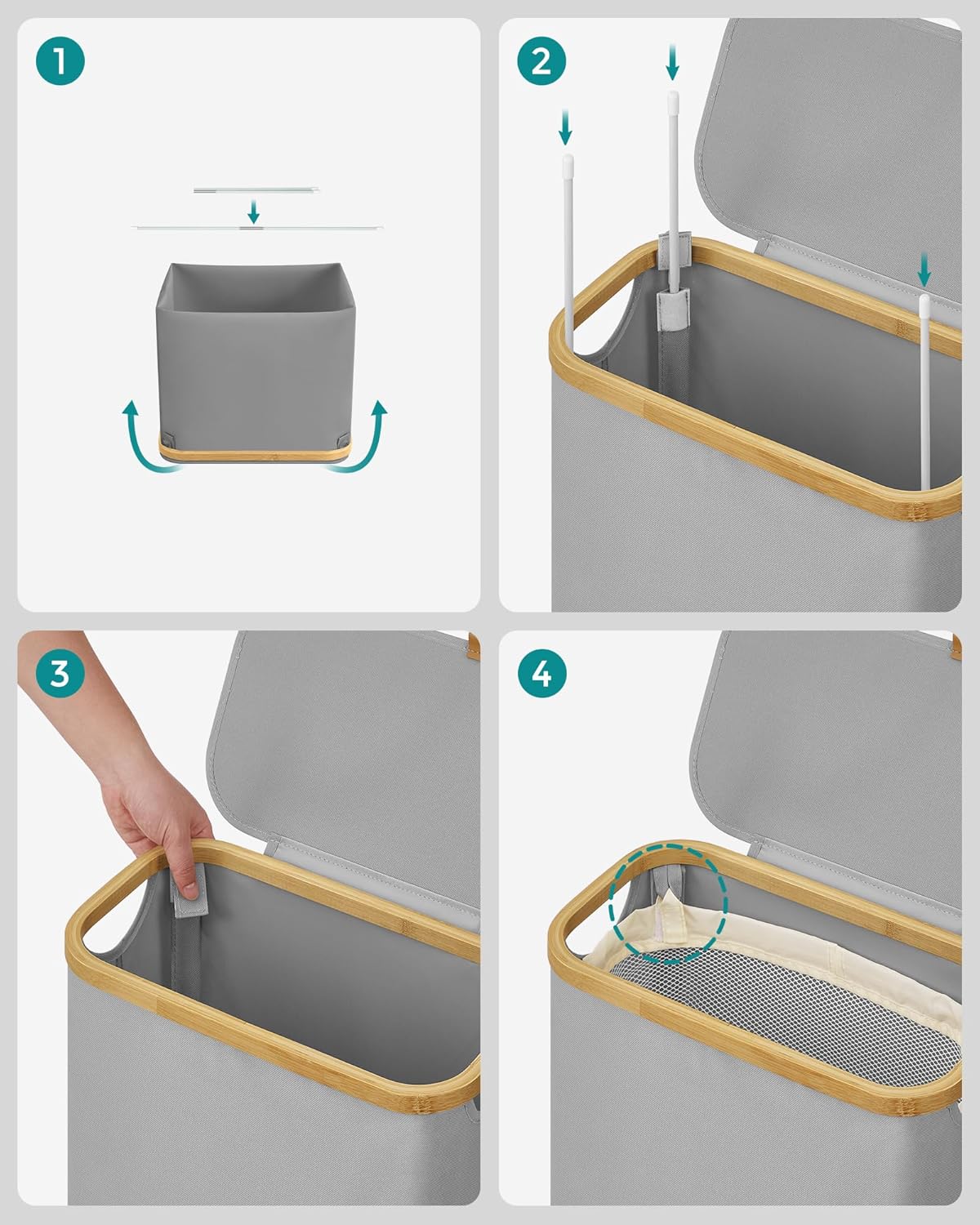 1

2

3

4