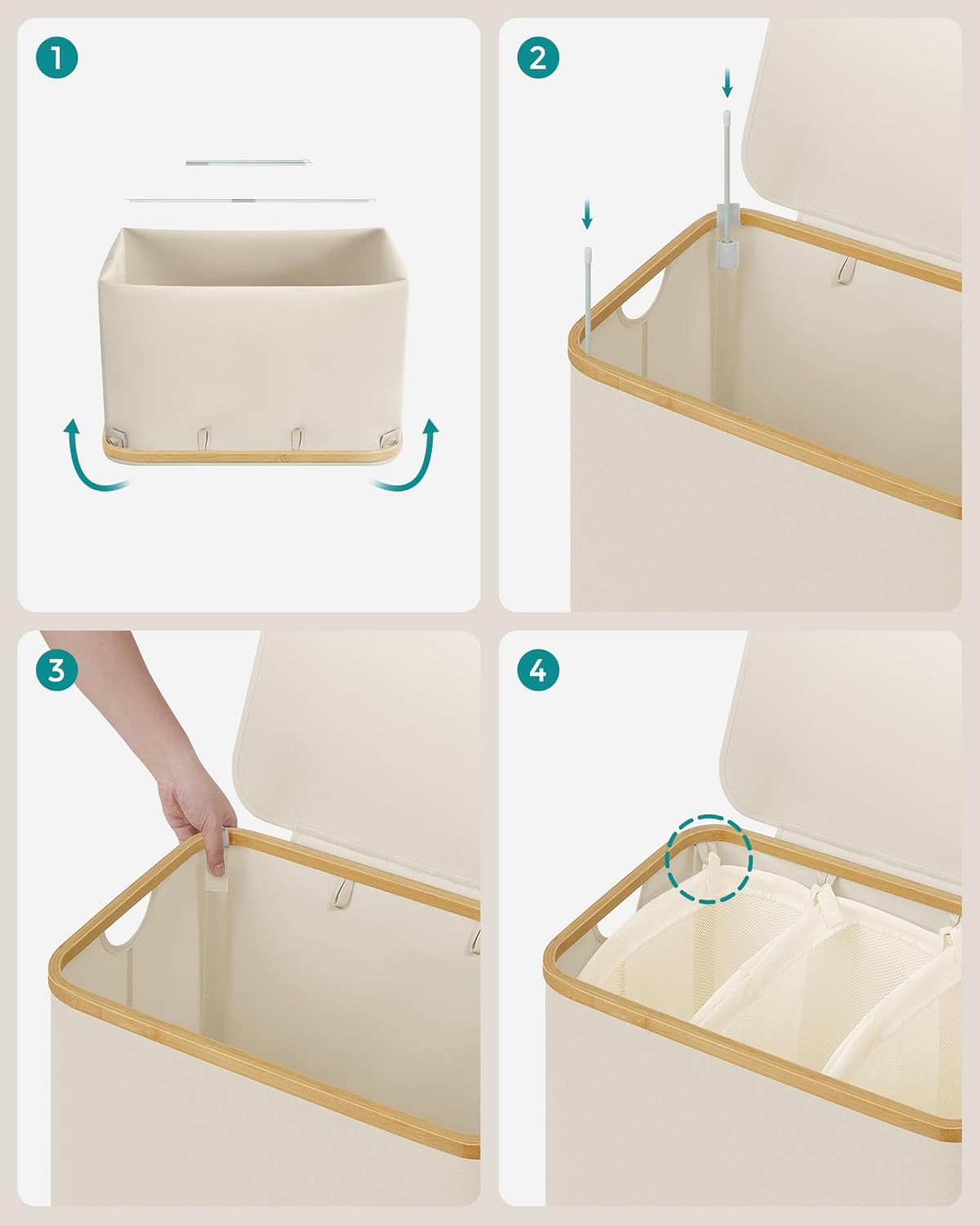 1

2

3

4