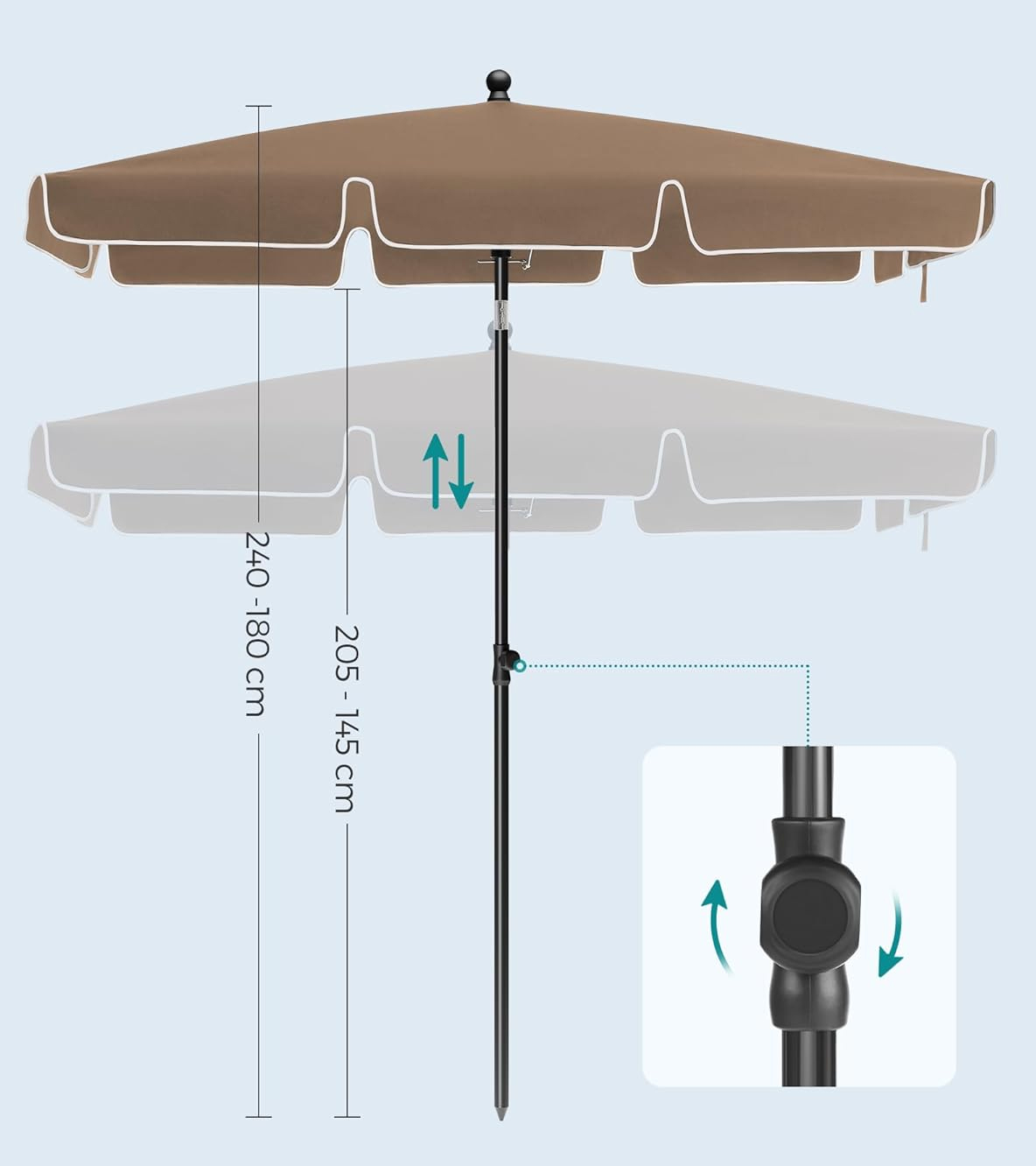 240 -180 cm

205 - 145 cm