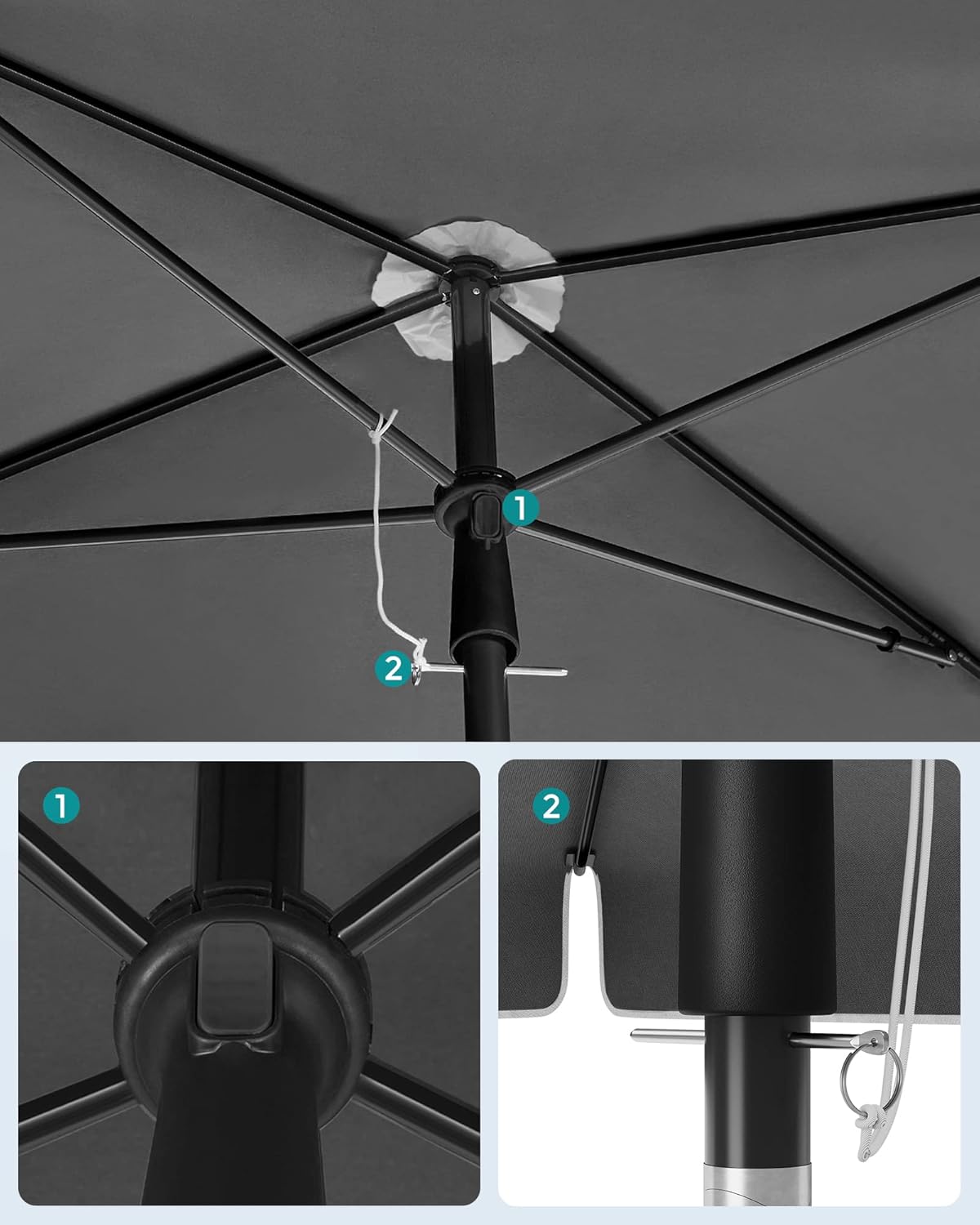 1

2

1

2