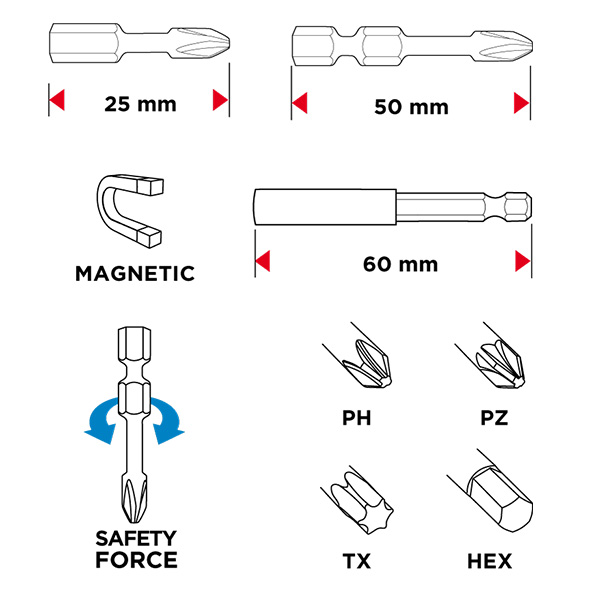 25 mm

50 mm

MAGNETIC

60 mm

SAFETY FORCE

PH

PZ

TX

HEX