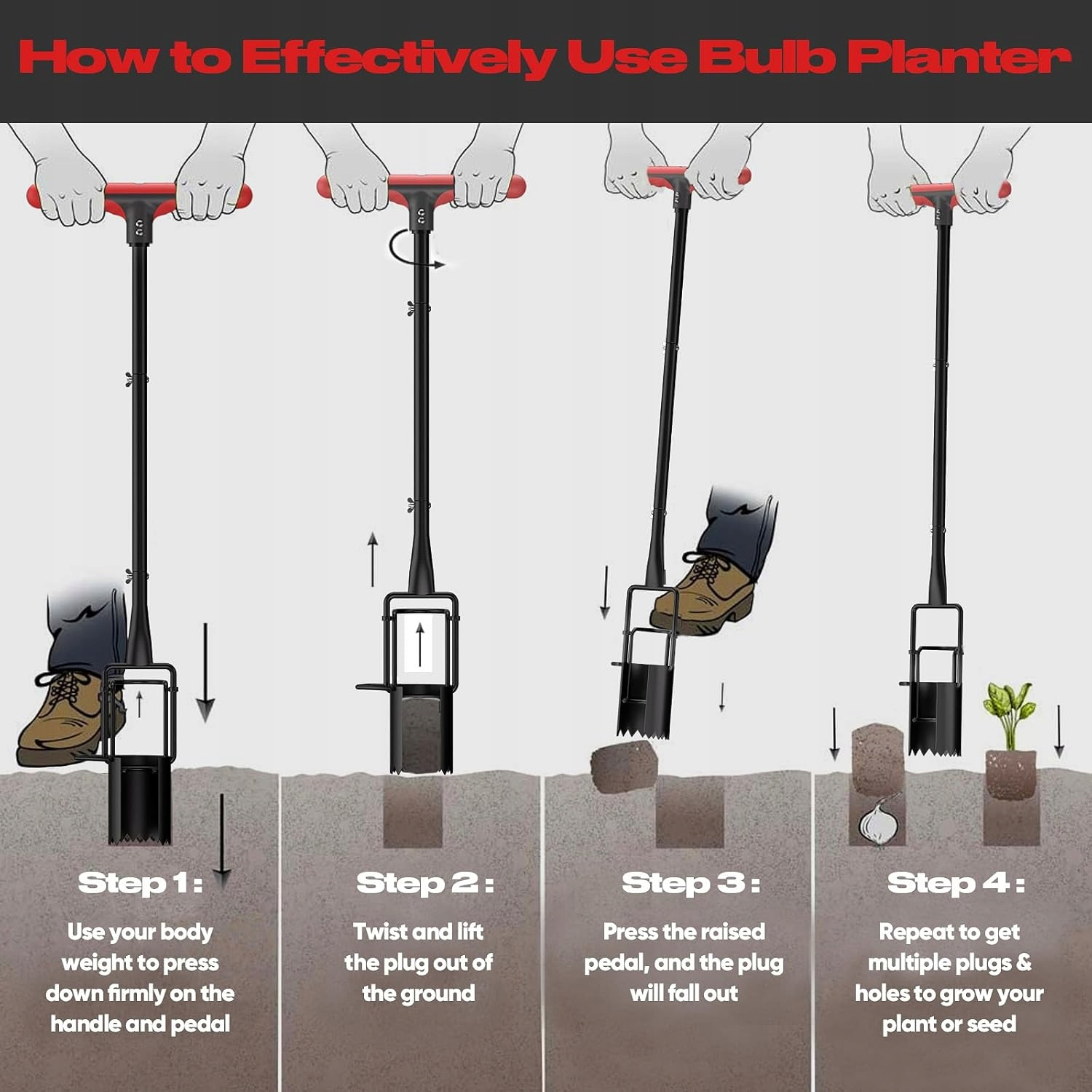 How to Effectively Use Bulb Planter

Step 1:

Use your body weight to press down firmly on the handle and pedal

Step 2:

Twist and lift the plug out of the ground

Step 3:

Press the raised pedal, and the plug will fall out

Step 4:

Repeat to get multiple plugs & holes to grow your plant or seed