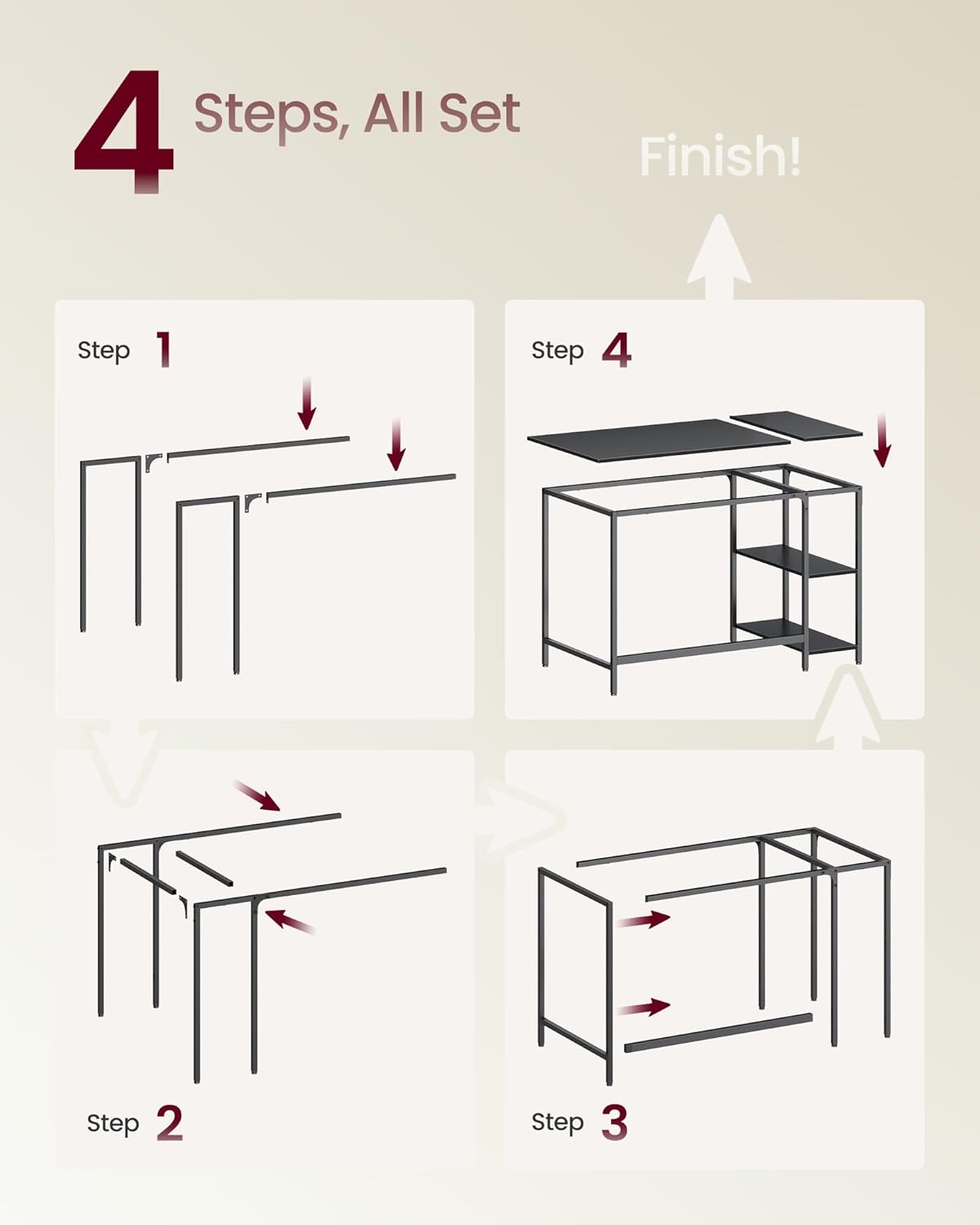 4 Steps, All Set

Finish!

Step 1

Step 4

Step 2

Step 3