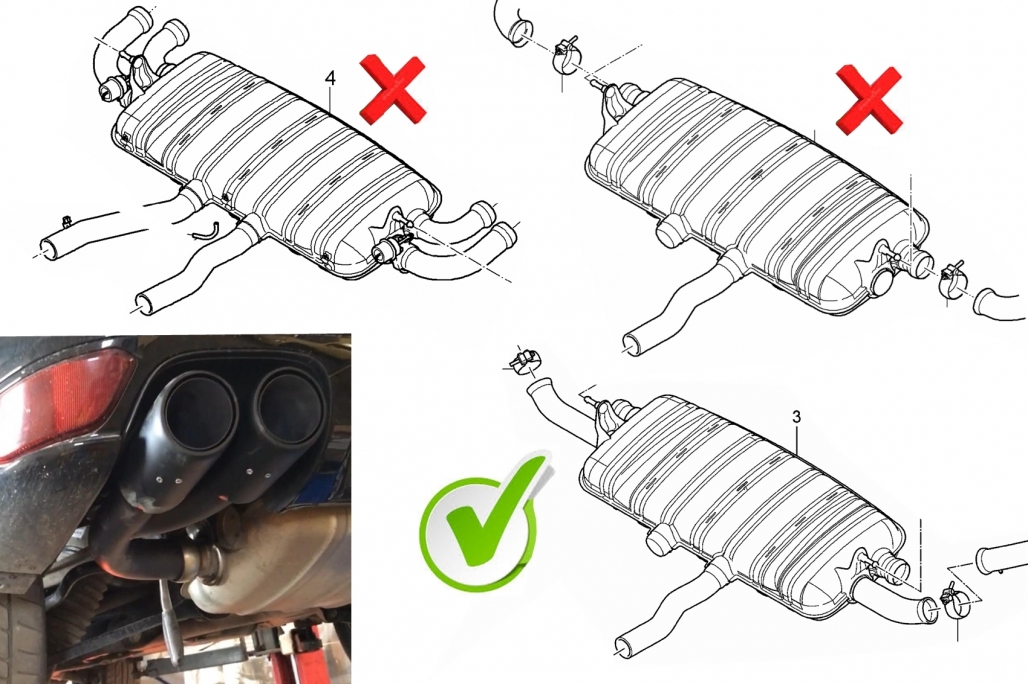 4

3