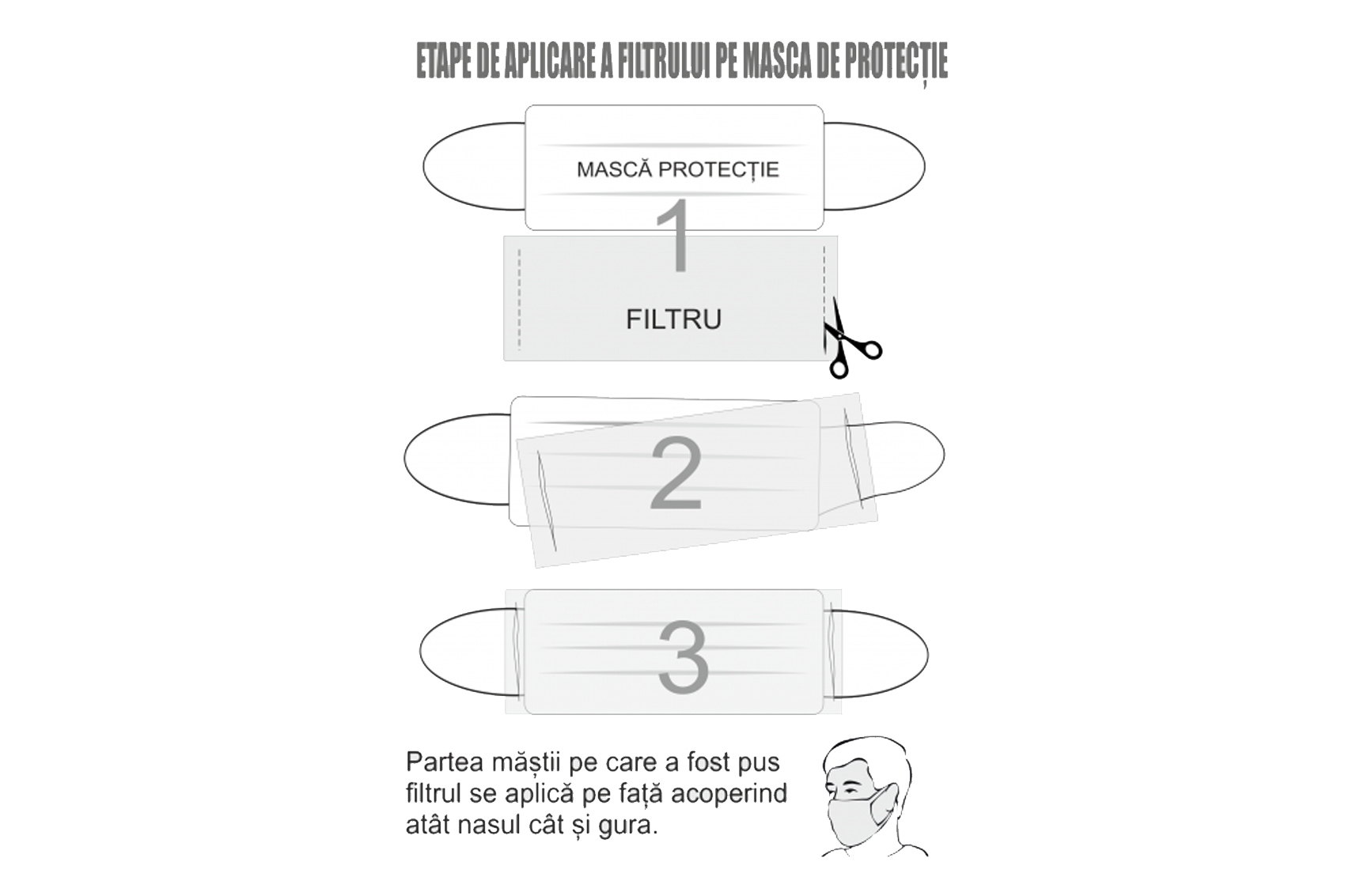 ETAPE DE APLICARE A FILTRULUI PE MASCA DE PROTECȚIE

MASCĂ PROTECȚIE

1

FILTRU

2

3

Partea măștii pe care a fost pus filtrul se aplică pe față acoperind atât nasul cât și gura.