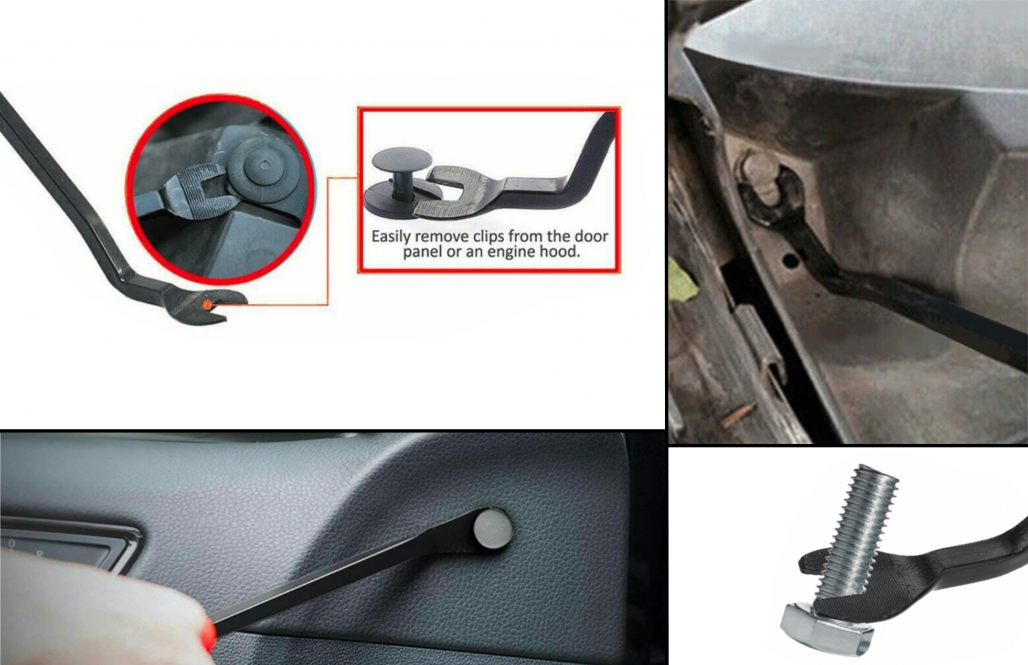 Easily remove clips from the door panel or an engine hood.