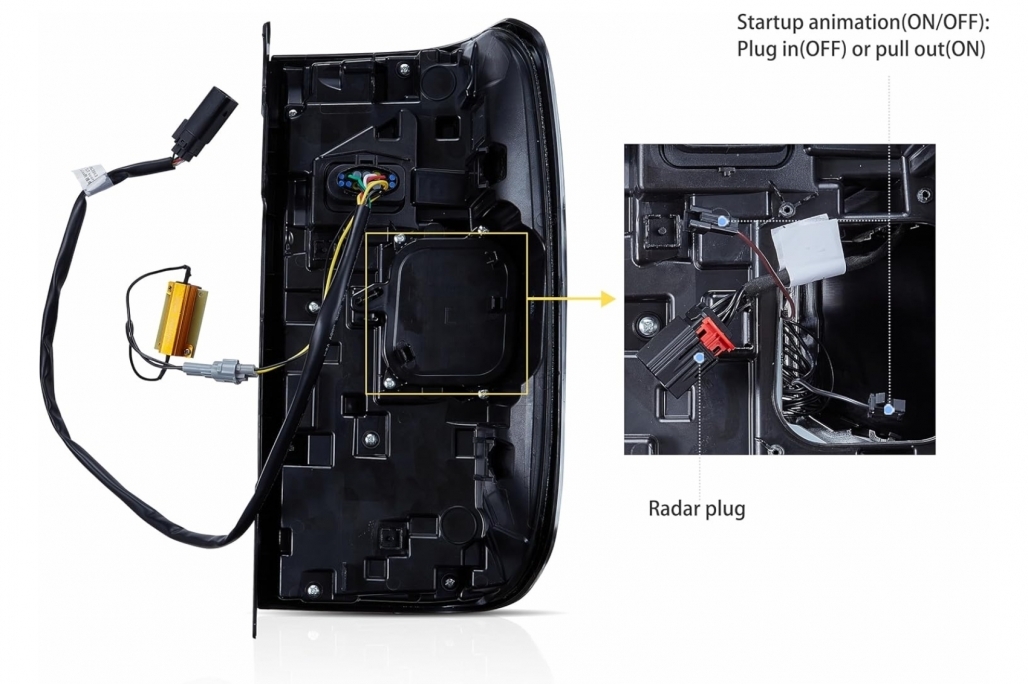 Startup animation(ON/OFF):
Plug in(OFF) or pull out(ON)

Radar plug