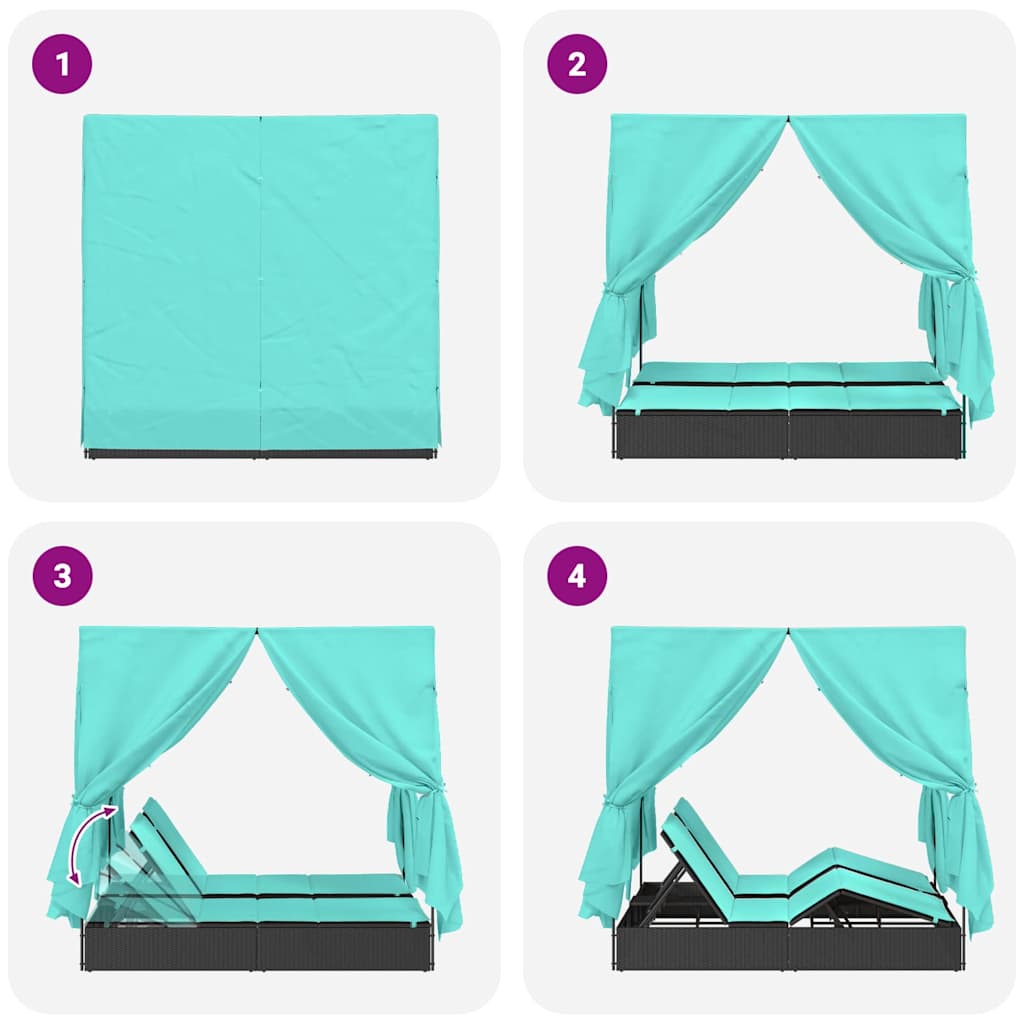 1

2

3

4