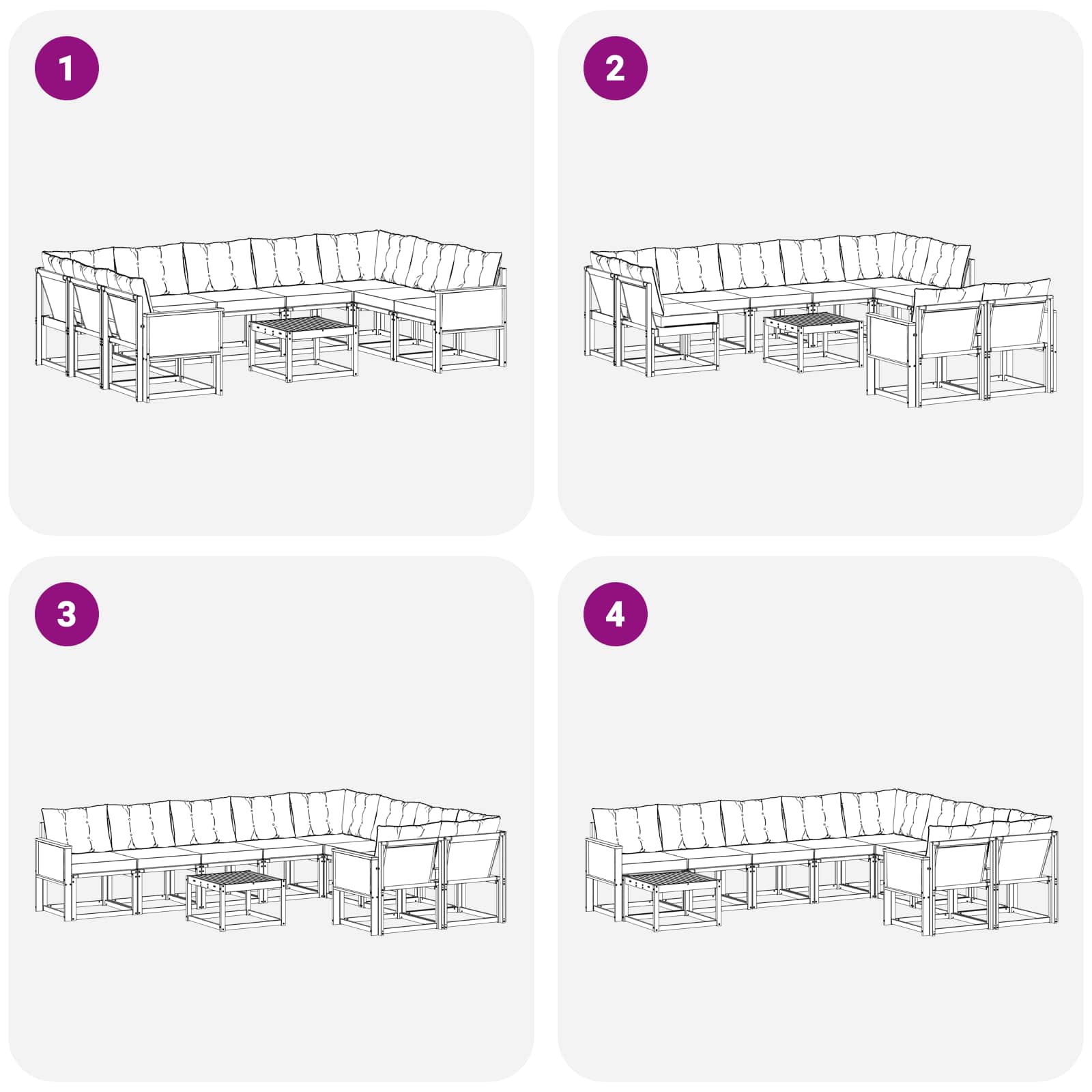 1

2

3

4