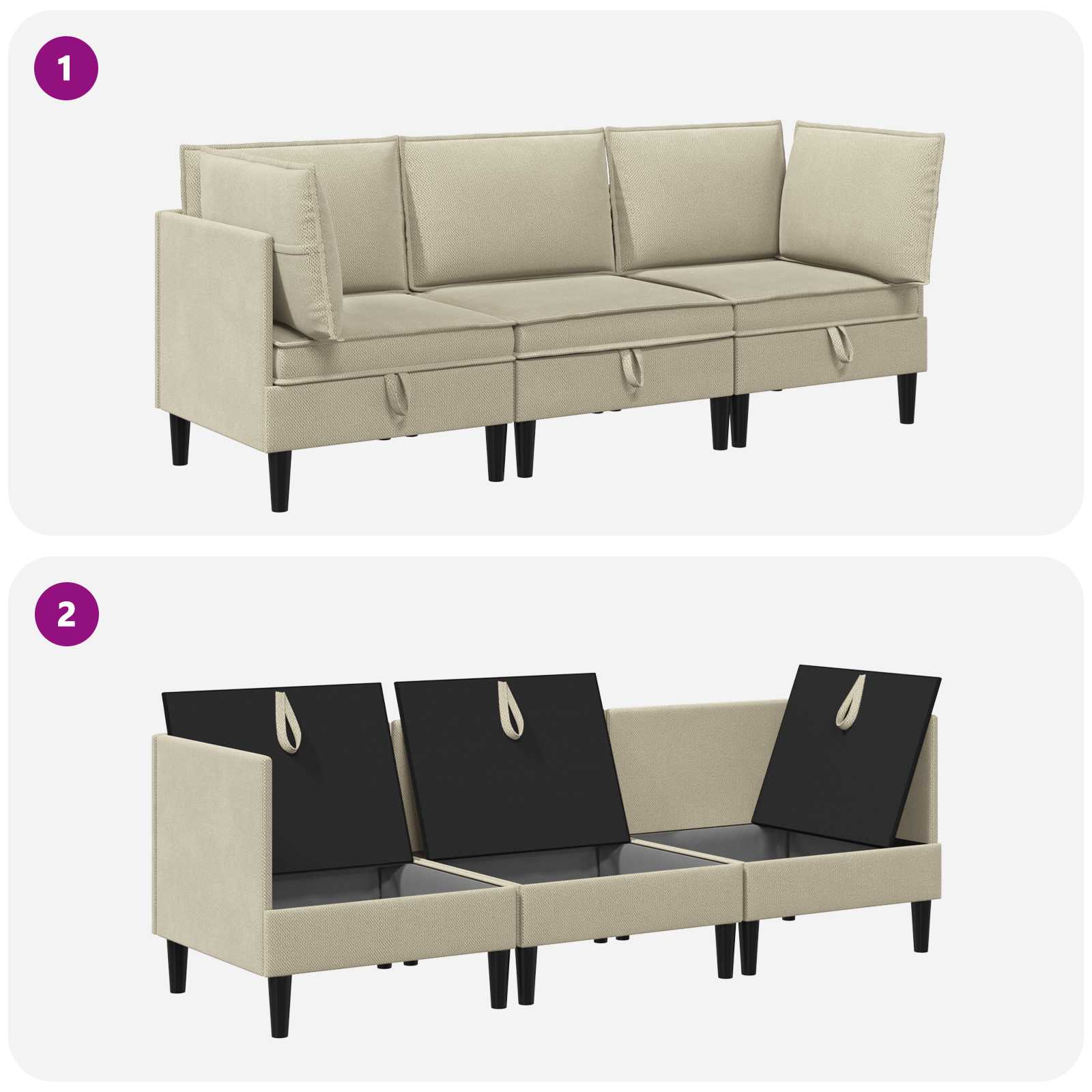 1

2