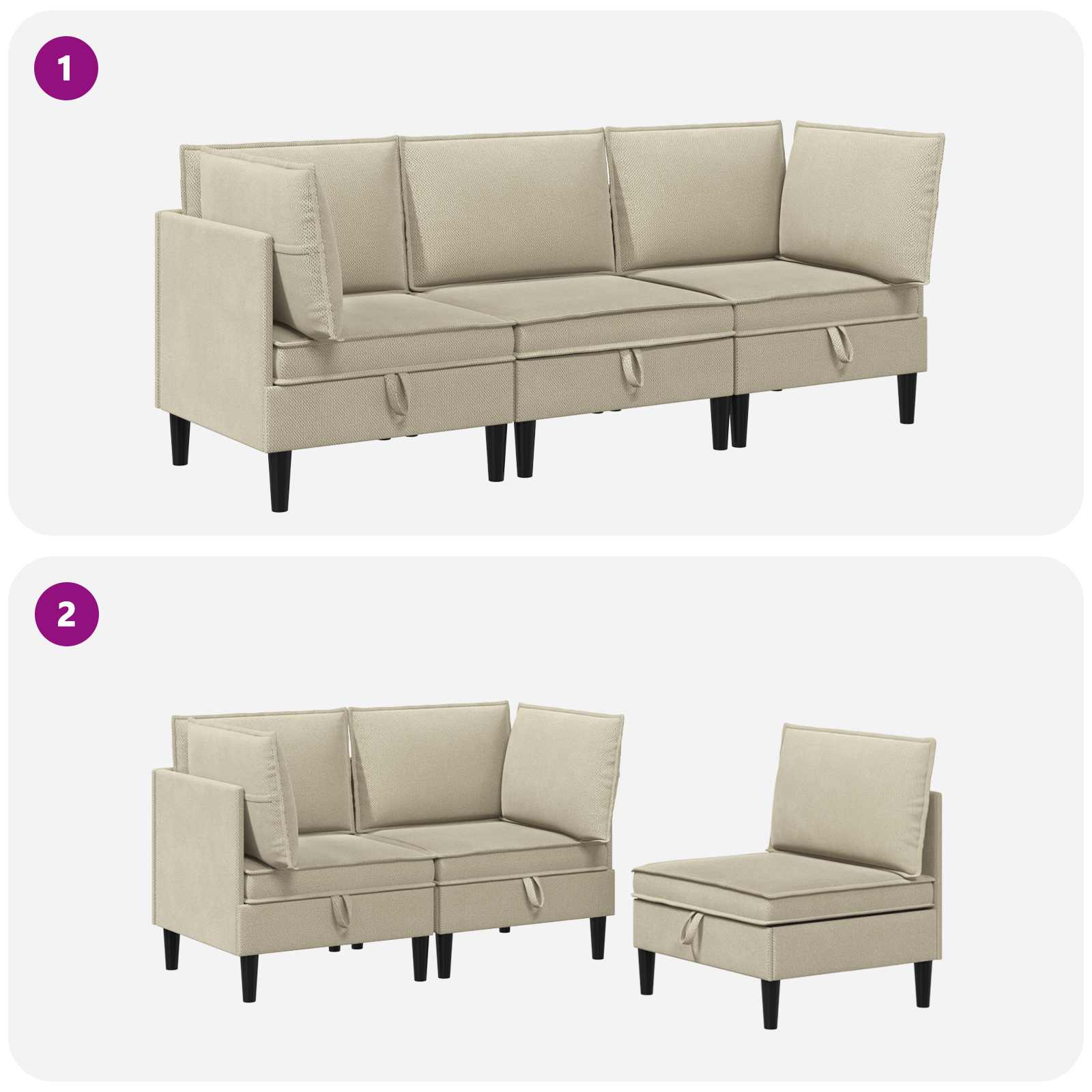 1

2