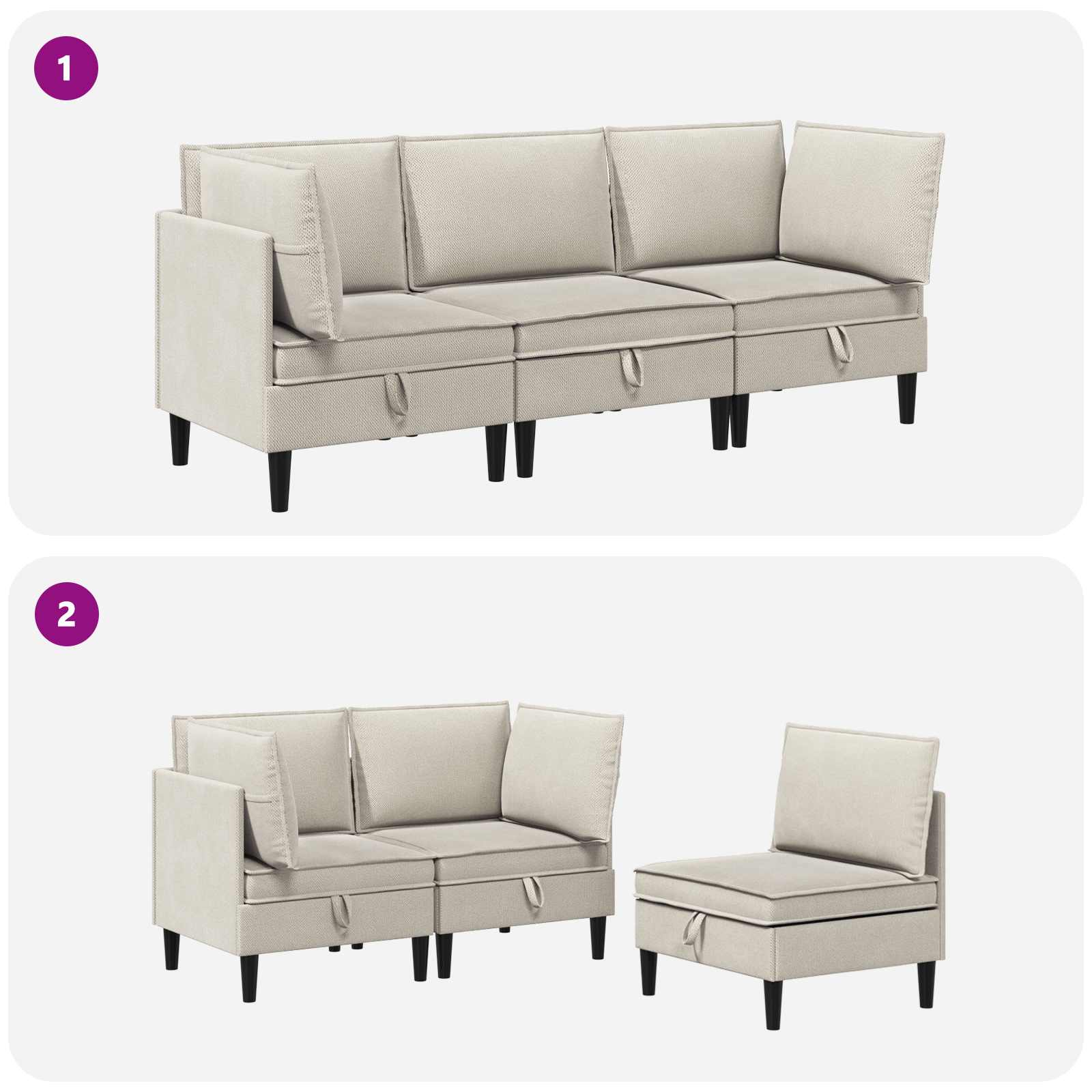 1

2