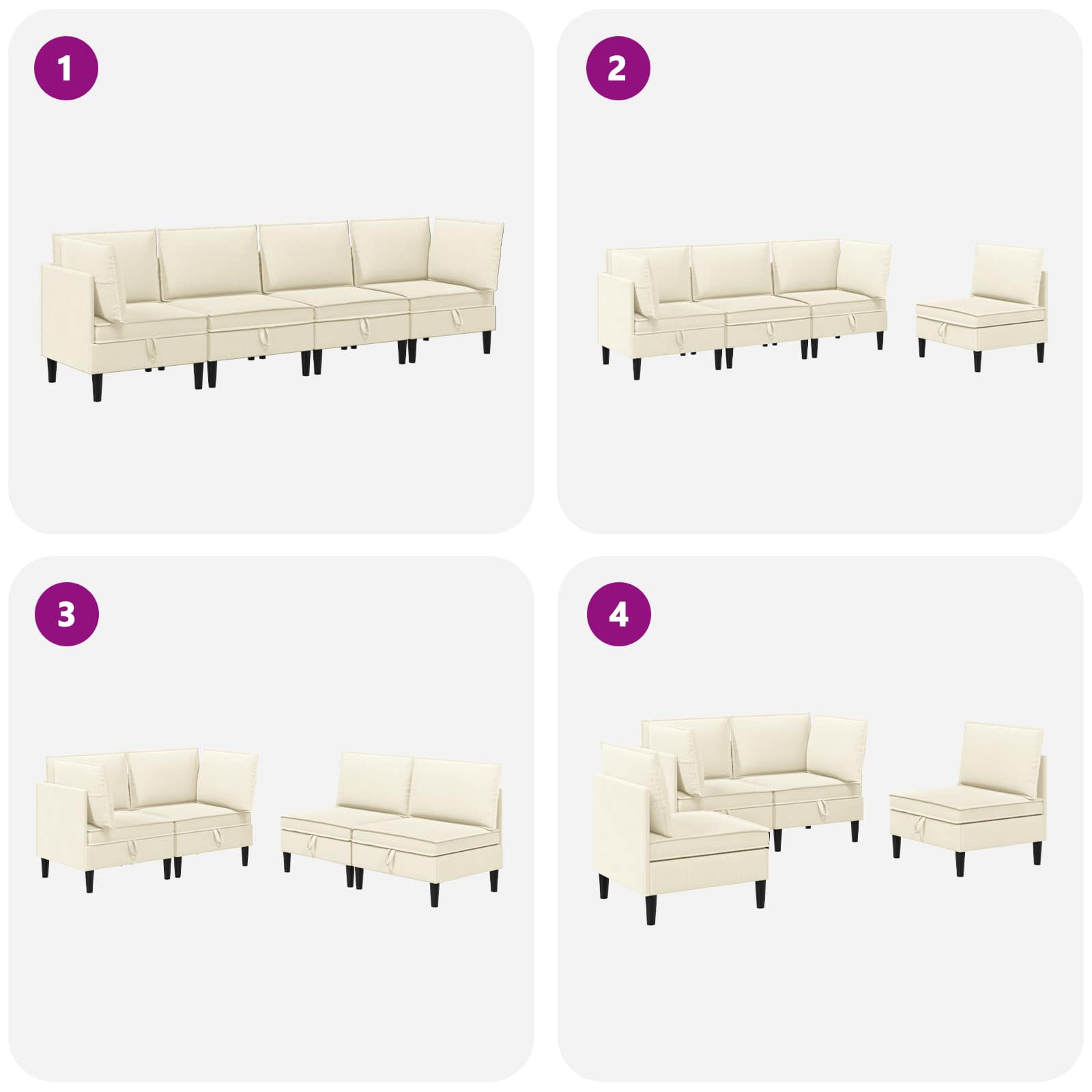 1

2

3

4