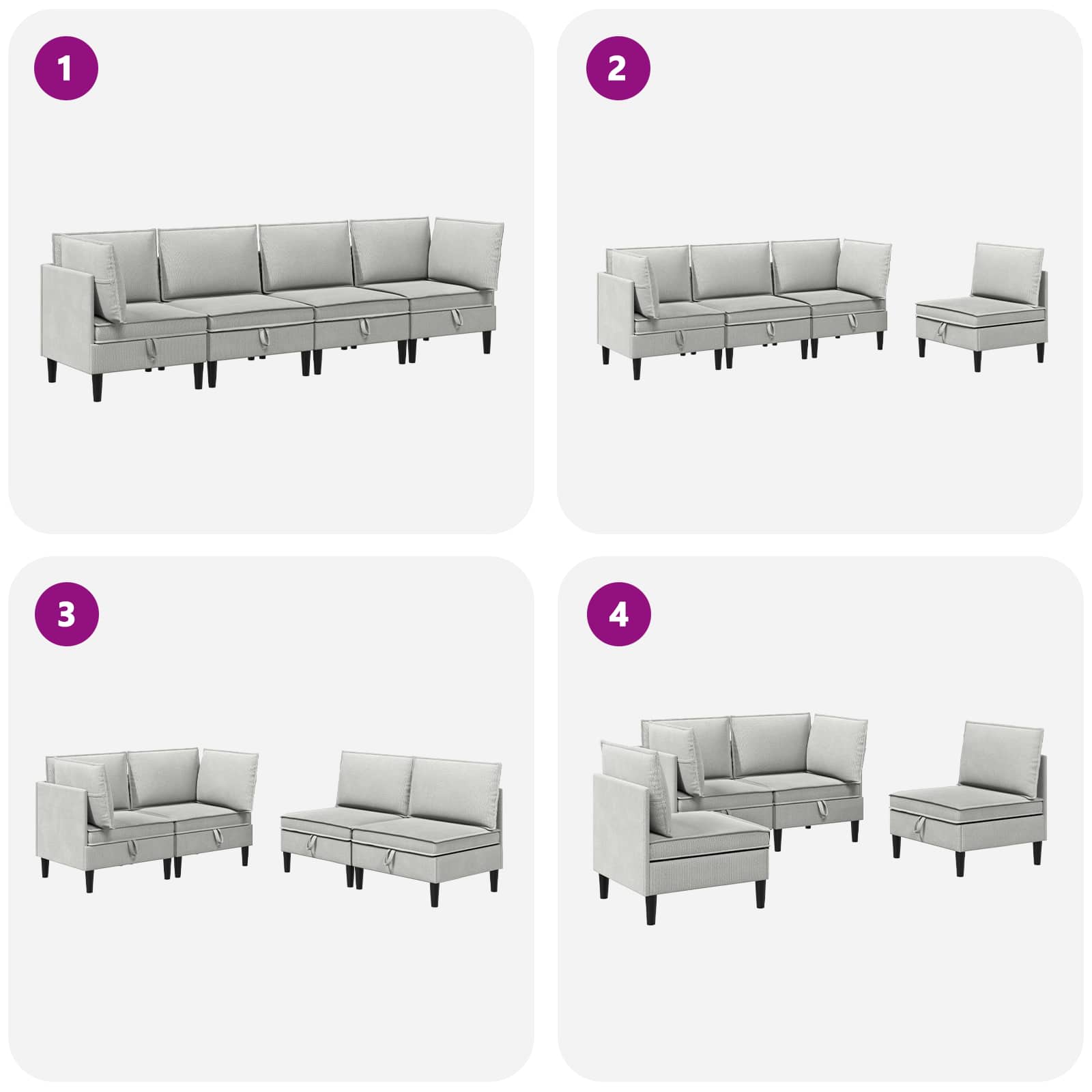 1

2

3

4