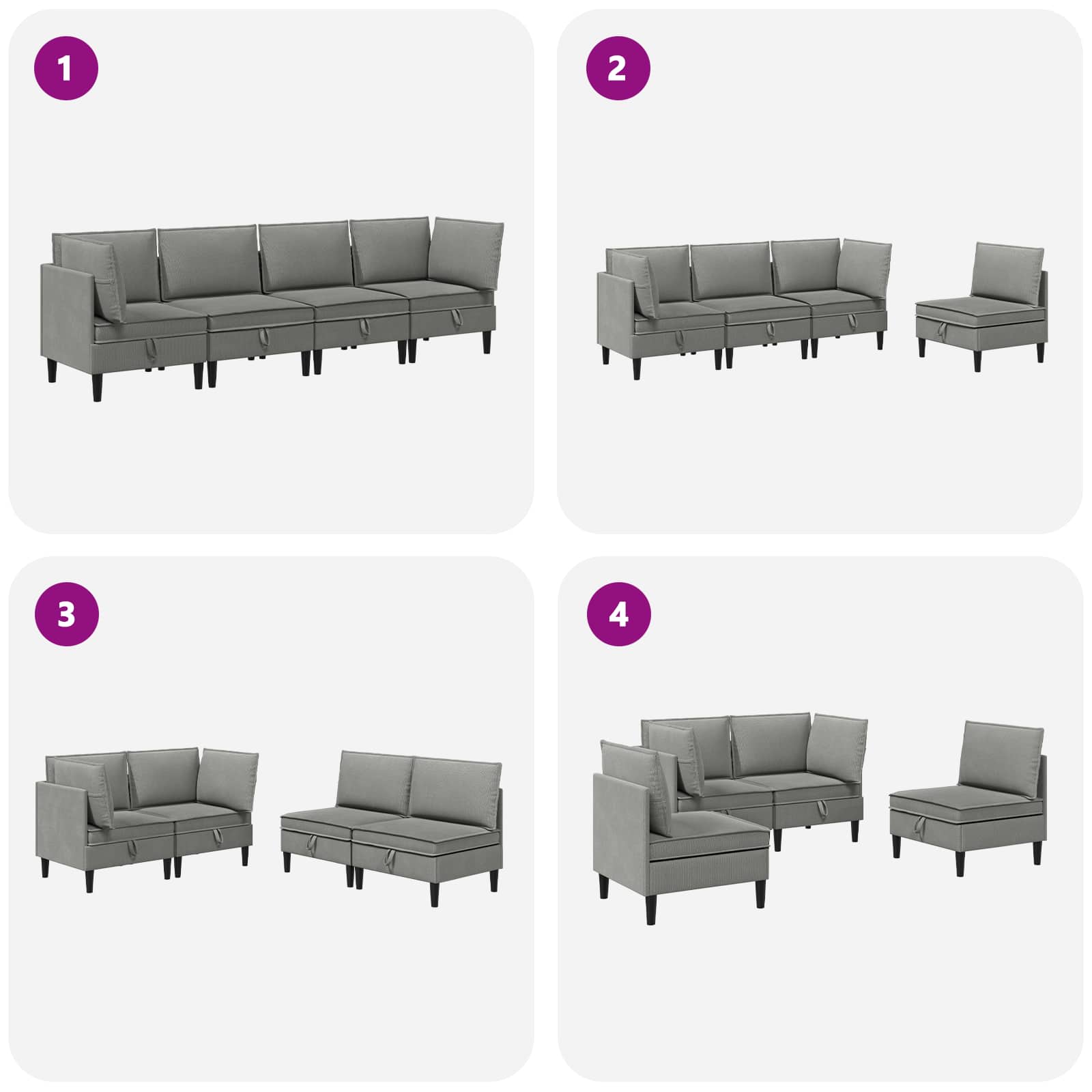 1

2

3

4