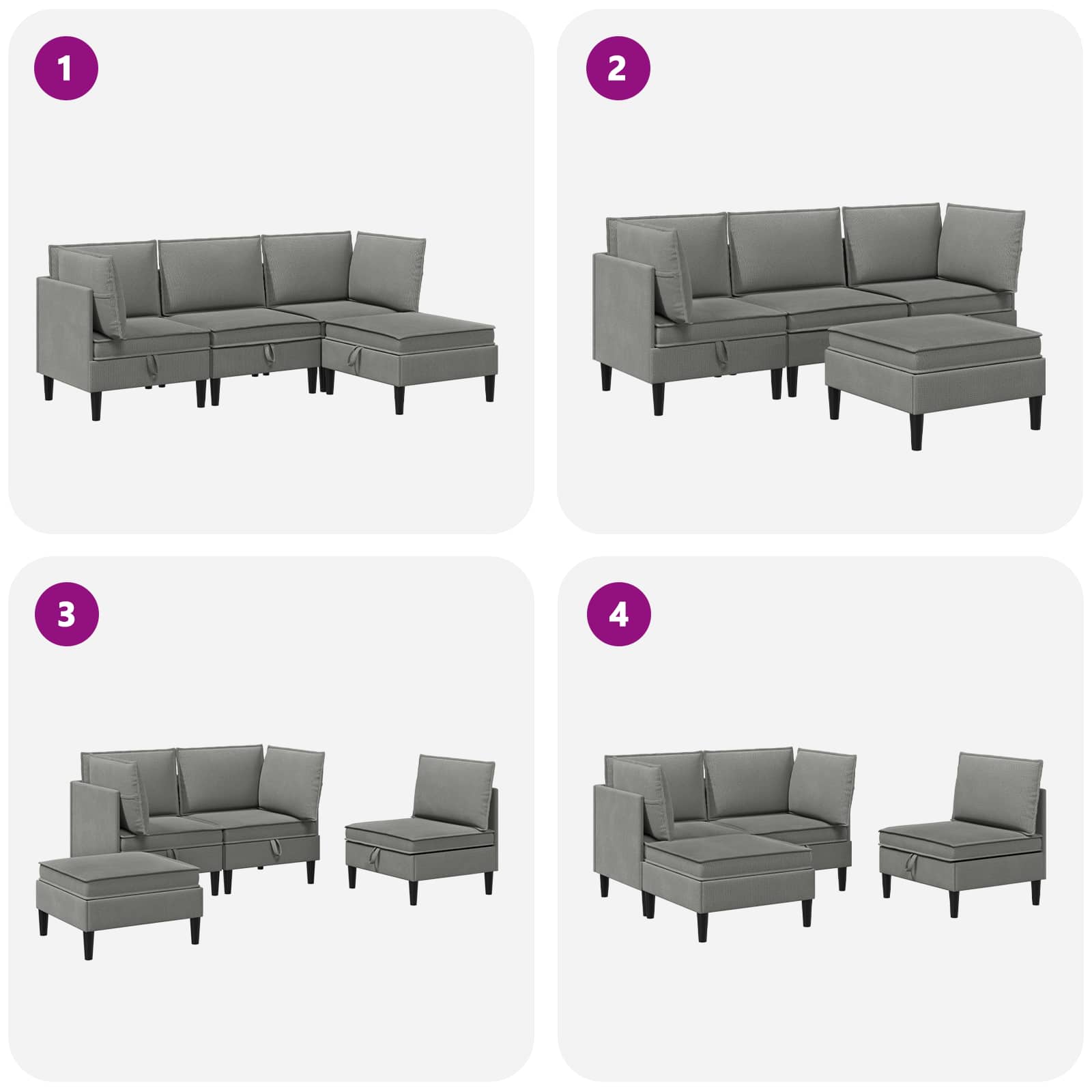 1

2

3

4