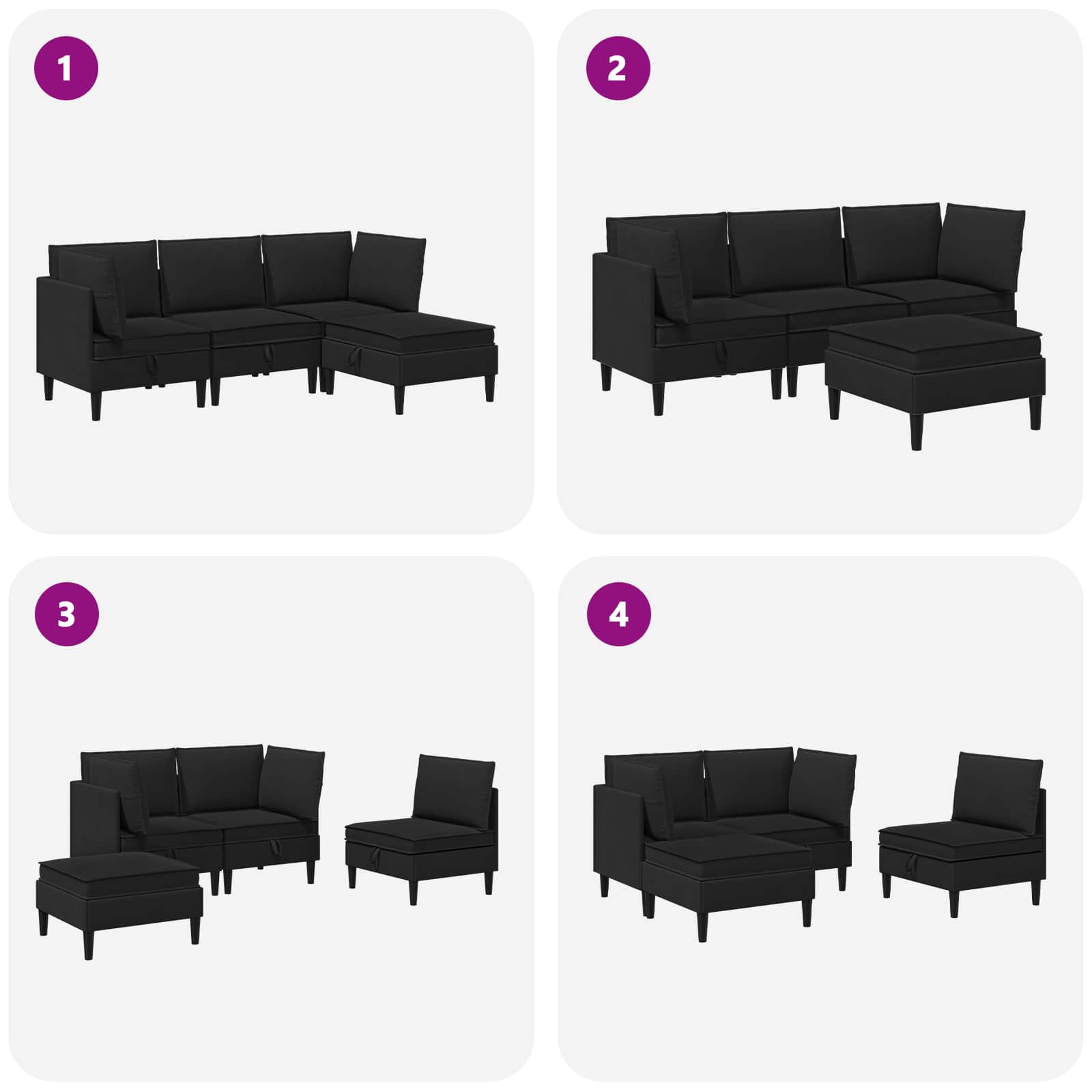 1

2

3

4