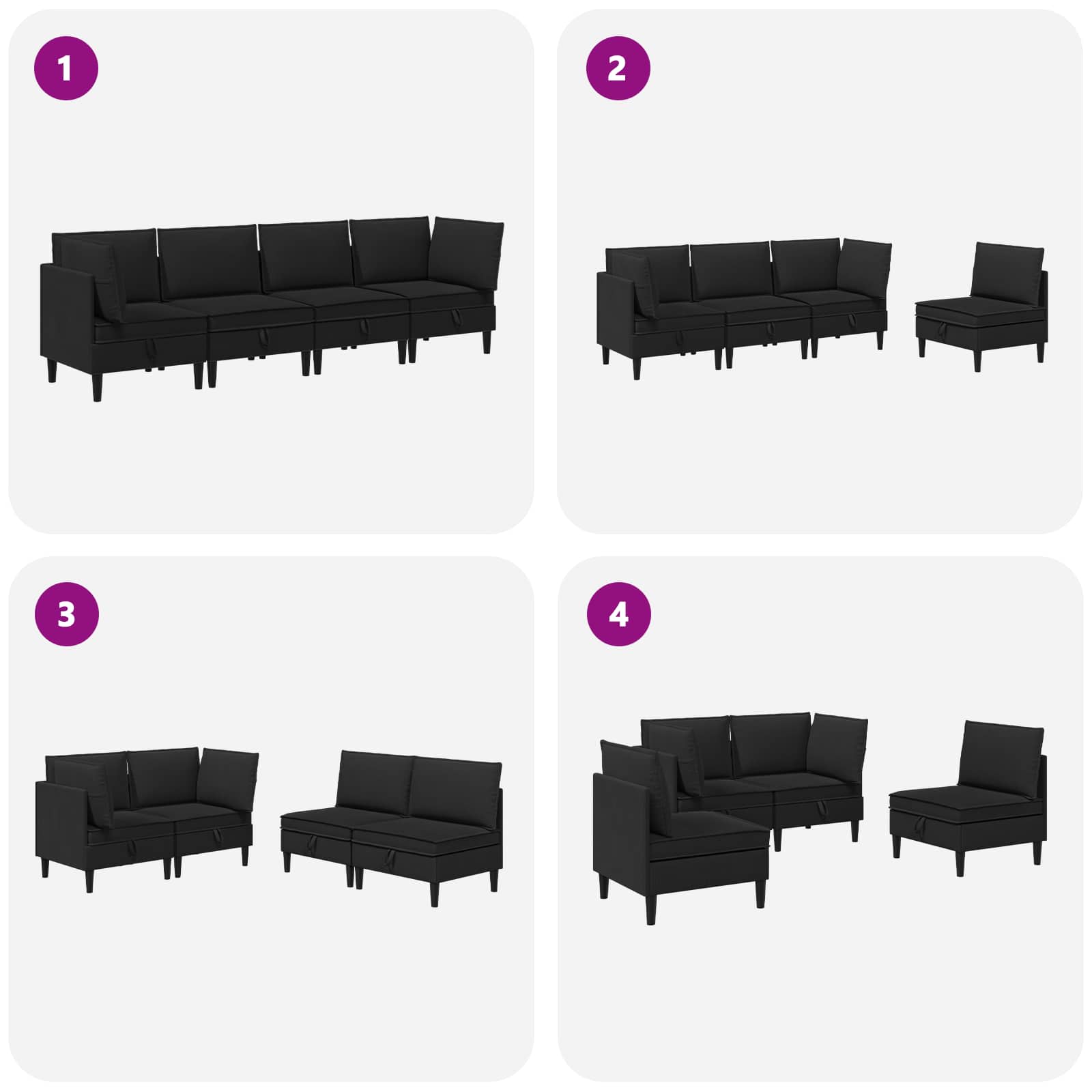 1

2

3

4