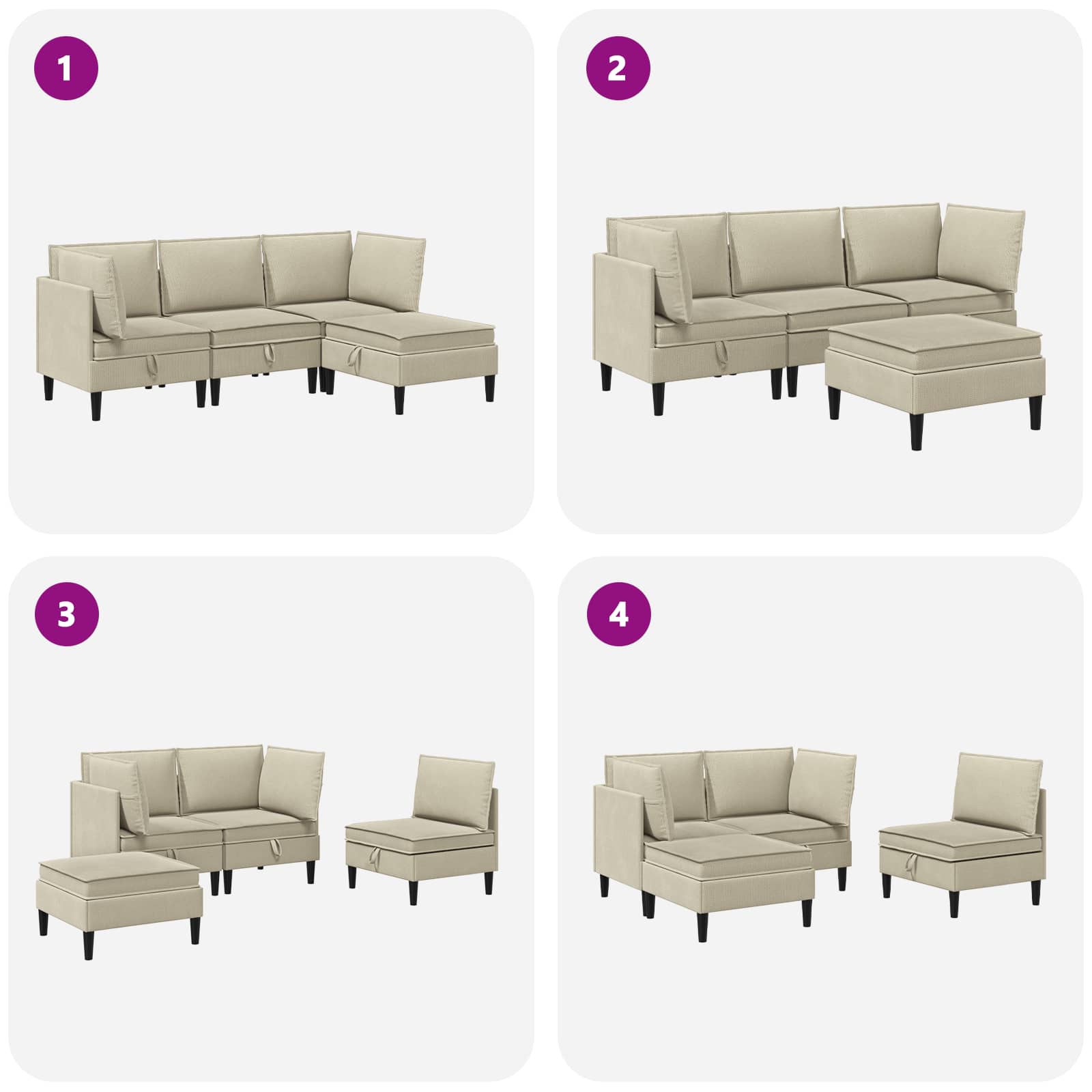 1

2

3

4