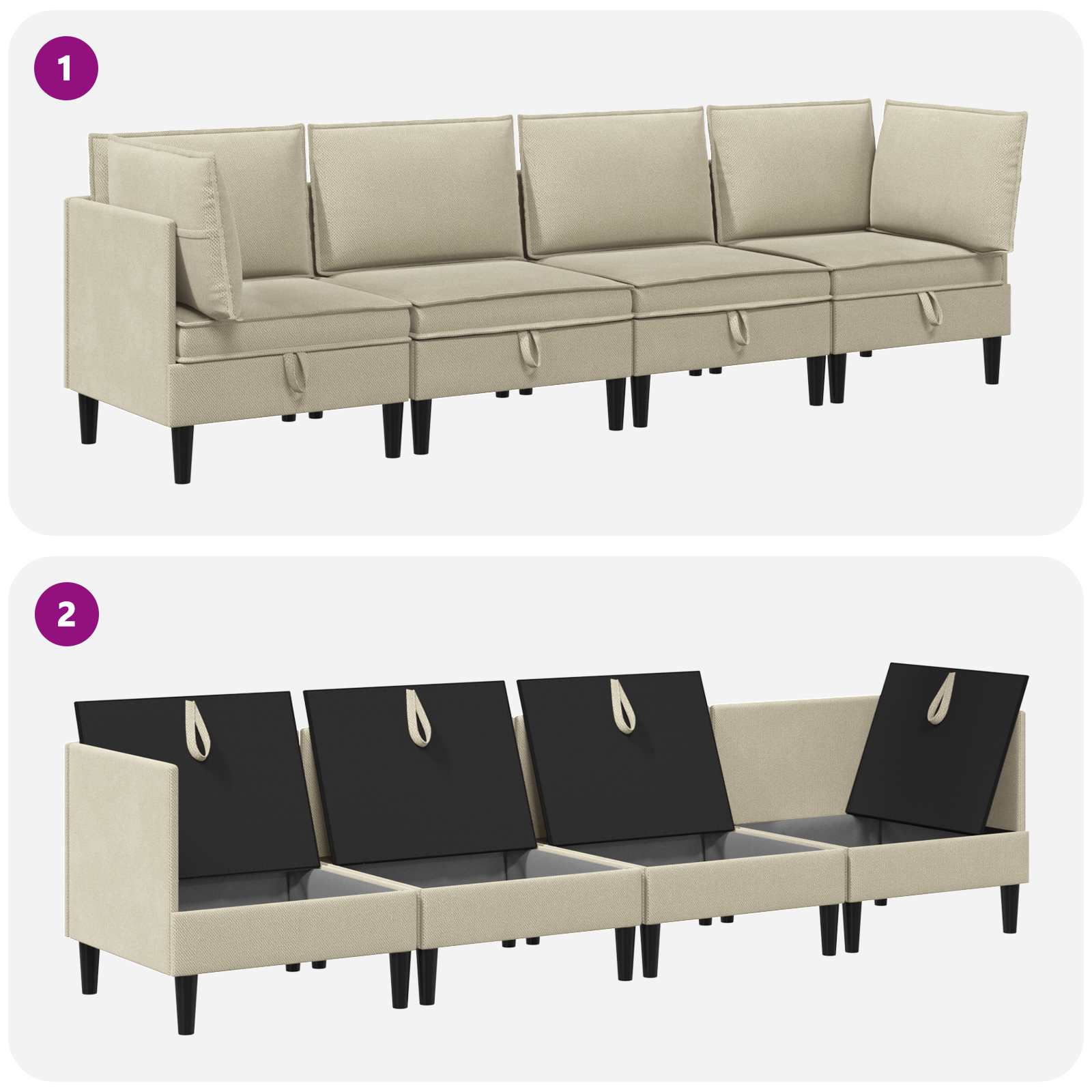 1

2